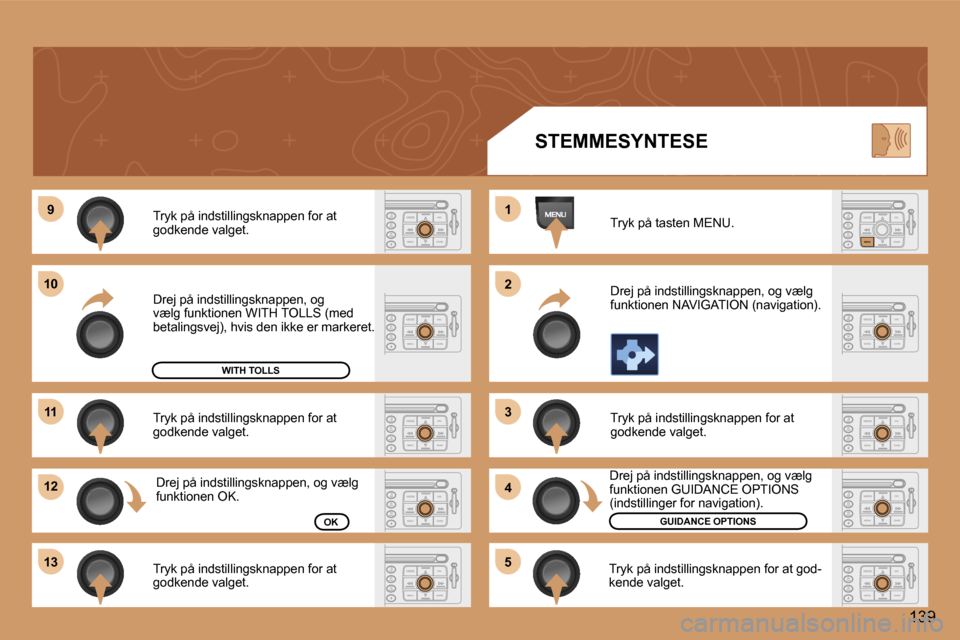 STEMMESYNTESE

9

Tryk på indstillingsknappen for at godkende valget.

10

Drej på indstillingsknappen, og vælg funktionen WITH TOLLS (med betalingsvej), hvis den ikke er markeret.

WITH TOLLS

11

Tryk på indstillingsknappen for at godkende valget.

12

Drej på indstillingsknappen, og vælg funktionen OK.

OK

13

Tryk på indstillingsknappen for at godkende valget.

1

MENU

Tryk på tasten MENU.

2

Drej på indstillingsknappen, og vælg funktionen NAVIGATION (navigation).

3

Tryk på indstillingsknappen for at godkende valget.

4

Drej på indstillingsknappen, og vælg funktionen GUIDANCE OPTIONS (indstillinger for navigation).

GUIDANCE OPTIONS

5

Tryk på indstillingsknappen for at godkende valget.

139

carmanualsonline.info