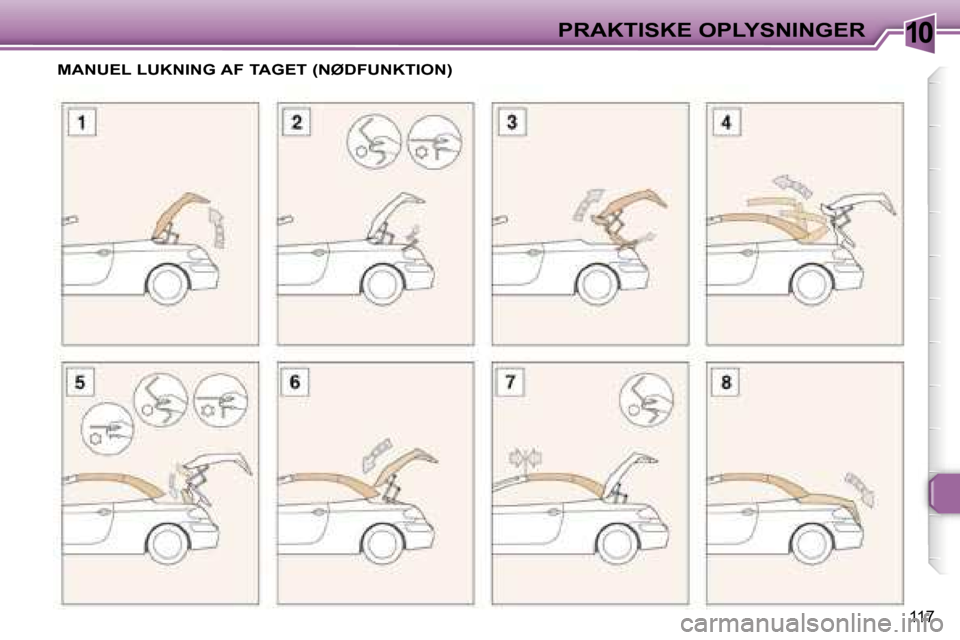 PRAKTISKE OPLYSNINGER

10

MANUEL LUKNING AF TAGET (NØDFUNKTION)

1

2

3

4

5

6

7

8

117

carmanualsonline.info