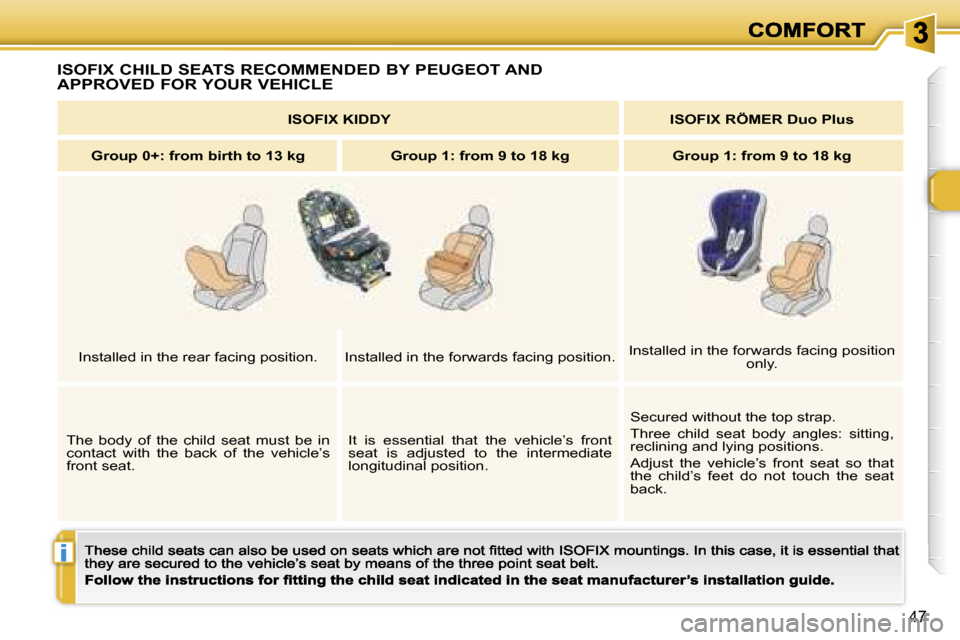 COMFORT

3

ISOFIX CHILD SEATS RECOMMENDED BY PEUGEOT AND APPROVED FOR YOUR VEHICLE

| ISOFIX KIDDY | | ISOFIX RÖMER Duo Plus |
|---|---|---|
| Group 0+: from birth to 13 kg | Group 1: from 9 to 18 kg | Group 1: from 9 to 18 kg |
| Installed in the rear facing position. | Installed in the forwards facing position. | Installed in the forwards facing position only. |
| The body of the child seat must be in contact with the back of the vehicle's front seat. | It is essential that the vehicle's front seat is adjusted to the intermediate longitudinal position. | Secured without the top strap. Three child seat body angles: sitting, reclining and lying positions. Adjust the vehicle's front seat so that the child's feet do not touch the seat back. |

i

These child seats can also be used on seats which are not fitted with ISOFIX mountings. In this case, it is essential that they are secured to the vehicle's seat by means of the three point seat belt.
Follow the instructions for fitting the child seat indicated in the seat manufacturer's installation guide.

47

carmanualsonline.info