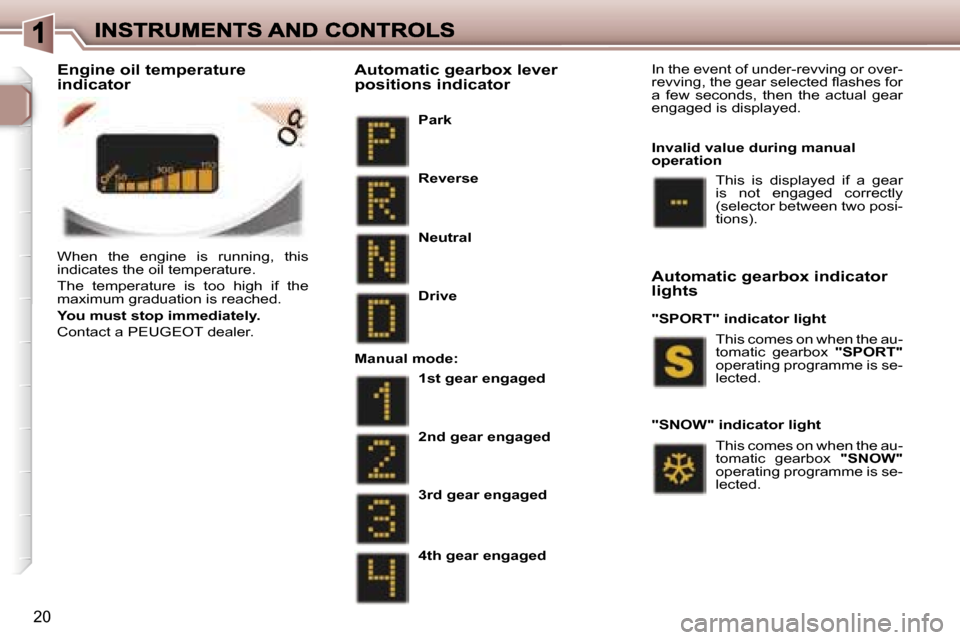 1 INSTRUMENTS AND CONTROLS

Engine oil temperature indicator

50 100 150

When the engine is running, this indicates the oil temperature.

The temperature is too high if the maximum graduation is reached.

You must stop immediately.

Contact a PEUGEOT dealer.

Automatic gearbox lever positions indicator

P Park

R Reverse

N Neutral

D Drive

Manual mode:

1 1st gear engaged

2 2nd gear engaged

3 3rd gear engaged

4 4th gear engaged

In the event of under-revving or over-revving, the gear selected flashes for a few seconds, then the actual gear engaged is displayed.

Invalid value during manual operation

This is displayed if a gear is not engaged correctly (selector between two positions).

Automatic gearbox indicator lights

"SPORT" indicator light

S This comes on when the automatic gearbox "SPORT" operating programme is selected.

"SNOW" indicator light

This comes on when the automatic gearbox "SNOW" operating programme is selected.

20

carmanualsonline.info