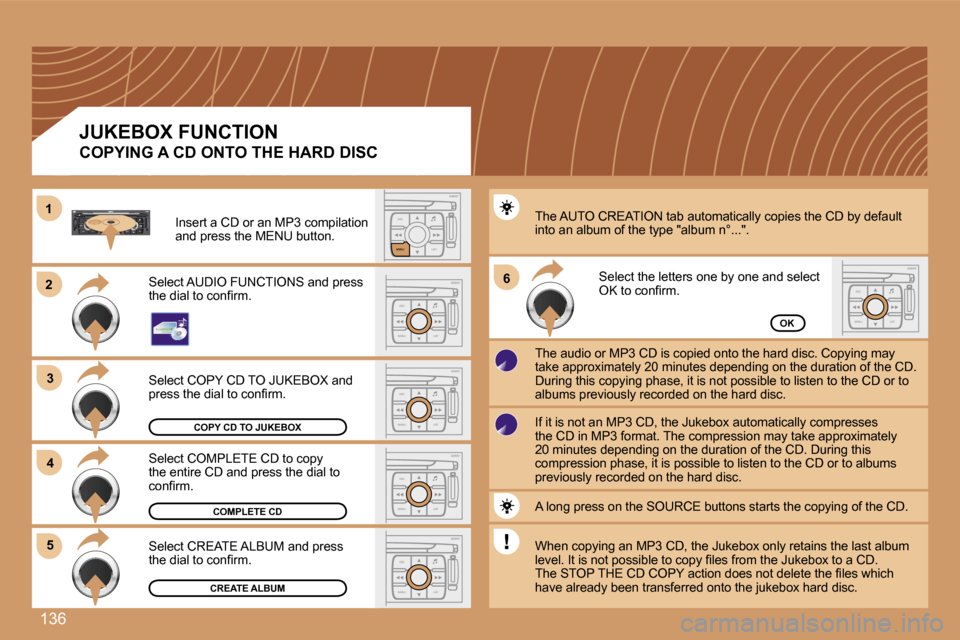 JUKEBOX FUNCTION

COPYING A CD ONTO THE HARD DISC

1

Insert a CD or an MP3 compilation and press the MENU button.

2

Select AUDIO FUNCTIONS and press the dial to confirm.

3

Select COPY CD TO JUKEBOX and press the dial to confirm.

COPY CD TO JUKEBOX

4

Select COMPLETE CD to copy the entire CD and press the dial to confirm.

COMPLETE CD

5

Select CREATE ALBUM and press the dial to confirm.

CREATE ALBUM

The AUTO CREATION tab automatically copies the CD by default into an album of the type "album n°...".

6

Select the letters one by one and select OK to confirm.

OK

The audio or MP3 CD is copied onto the hard disc. Copying may take approximately 20 minutes depending on the duration of the CD. During this copying phase, it is not possible to listen to the CD or to albums previously recorded on the hard disc.

If it is not an MP3 CD, the Jukebox automatically compresses the CD in MP3 format. The compression may take approximately 20 minutes depending on the duration of the CD. During this compression phase, it is possible to listen to the CD or to albums previously recorded on the hard disc.

A long press on the SOURCE buttons starts the copying of the CD.

!

When copying an MP3 CD, the Jukebox only retains the last album level. It is not possible to copy files from the Jukebox to a CD. The STOP THE CD COPY action does not delete the files which have already been transferred onto the jukebox hard disc.

136

carmanualsonline.info