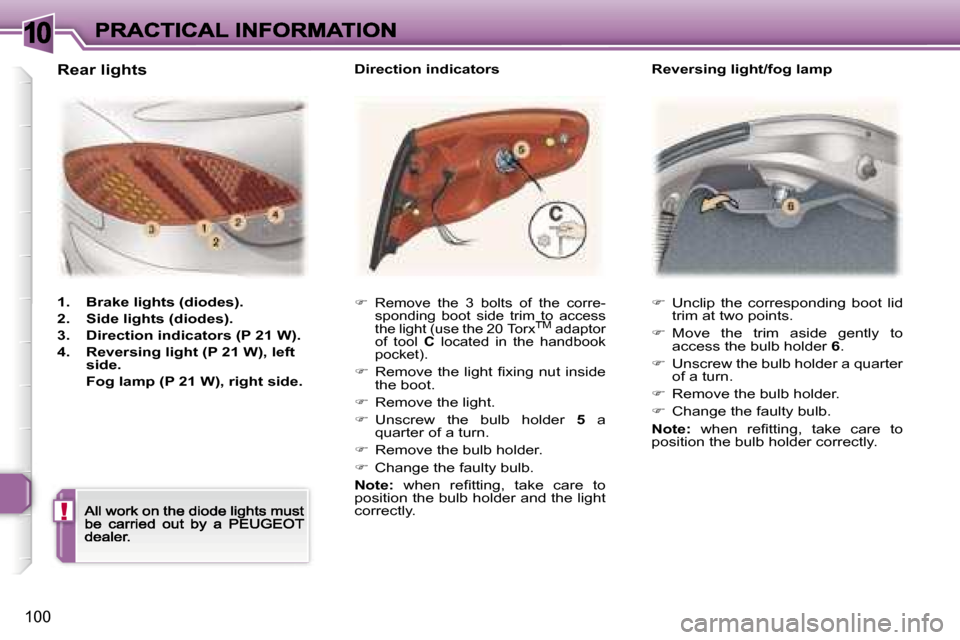 10 PRACTICAL INFORMATION

Rear lights

3 1 2 4 2

1. Brake lights (diodes).
2. Side lights (diodes).
3. Direction indicators (P 21 W).
4. Reversing light (P 21 W), left side.
Fog lamp (P 21 W), right side.

!
All work on the diode lights must be carried out by a PEUGEOT dealer.

Direction indicators

5
C

☞ Remove the 3 bolts of the corresponding boot side trim to access the light (use the 20 Torx$^{TM}$ adaptor of tool C located in the handbook pocket).
☞ Remove the light fixing nut inside the boot.
☞ Remove the light.
☞ Unscrew the bulb holder 5 a quarter of a turn.
☞ Remove the bulb holder.
☞ Change the faulty bulb.
Note: when refitting, take care to position the bulb holder and the light correctly.

Reversing light/fog lamp

6

☞ Unclip the corresponding boot lid trim at two points.
☞ Move the trim aside gently to access the bulb holder 6.
☞ Unscrew the bulb holder a quarter of a turn.
☞ Remove the bulb holder.
☞ Change the faulty bulb.
Note: when refitting, take care to position the bulb holder correctly.

100

carmanualsonline.info