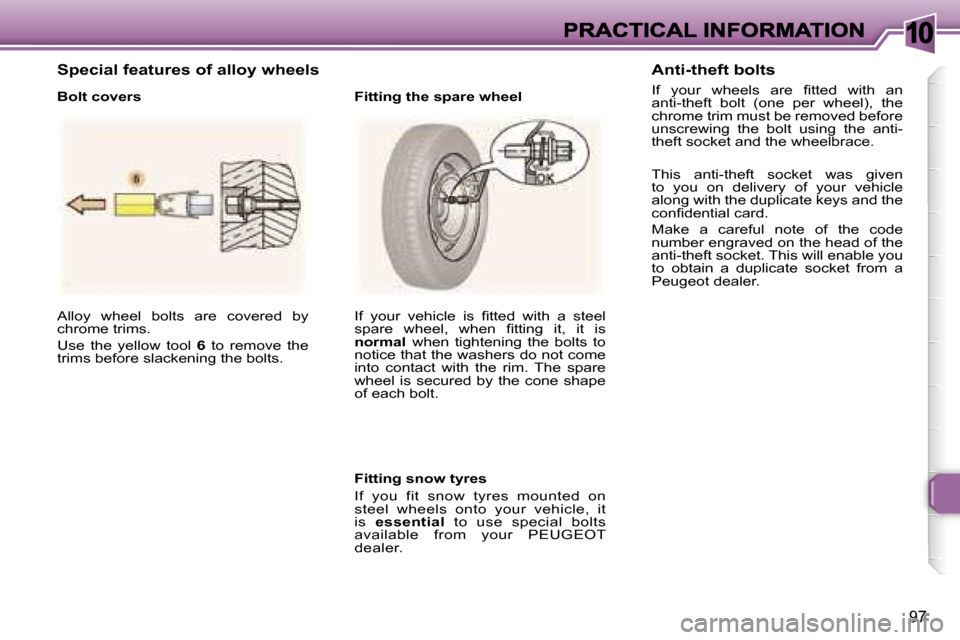 PRACTICAL INFORMATION

10

Special features of alloy wheels

Bolt covers

6

Alloy wheel bolts are covered by chrome trims.

Use the yellow tool 6 to remove the trims before slackening the bolts.

Fitting the spare wheel

OK

If your vehicle is fitted with a steel spare wheel, when fitting it, it is normal when tightening the bolts to notice that the washers do not come into contact with the rim. The spare wheel is secured by the cone shape of each bolt.

Fitting snow tyres

If you fit snow tyres mounted on steel wheels onto your vehicle, it is essential to use special bolts available from your PEUGEOT dealer.

Anti-theft bolts

If your wheels are fitted with an anti-theft bolt (one per wheel), the chrome trim must be removed before unscrewing the bolt using the anti-theft socket and the wheelbrace.

This anti-theft socket was given to you on delivery of your vehicle along with the duplicate keys and the confidential card.

Make a careful note of the code number engraved on the head of the anti-theft socket. This will enable you to obtain a duplicate socket from a Peugeot dealer.

97

carmanualsonline.info