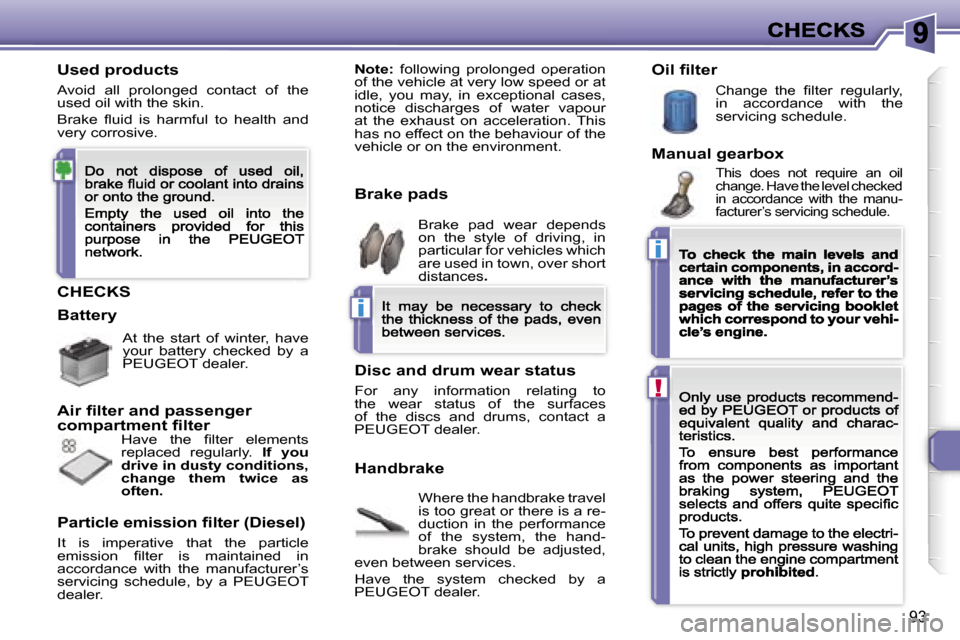 CHECKS

9

Used products

Avoid all prolonged contact of the used oil with the skin.

Brake fluid is harmful to health and very corrosive.

Do not dispose of used oil, brake fluid or coolant into drains or onto the ground.

Empty the used oil into the containers provided for this purpose in the PEUGEOT network.

CHECKS

Battery

At the start of winter, have your battery checked by a PEUGEOT dealer.

Air filter and passenger compartment filter

Have the filter elements replaced regularly. If you drive in dusty conditions, change them twice as often.

Particle emission filter (Diesel)

It is imperative that the particle emission filter is maintained in accordance with the manufacturer's servicing schedule, by a PEUGEOT dealer.

Note: following prolonged operation of the vehicle at very low speed or at idle, you may, in exceptional cases, notice discharges of water vapour at the exhaust on acceleration. This has no effect on the behaviour of the vehicle or on the environment.

Brake pads

Brake pad wear depends on the style of driving, in particular for vehicles which are used in town, over short distances.

It may be necessary to check the thickness of the pads, even between services.

Disc and drum wear status

For any information relating to the wear status of the surfaces of the discs and drums, contact a PEUGEOT dealer.

Handbrake

Where the handbrake travel is too great or there is a reduction in the performance of the system, the handbrake should be adjusted, even between services.

Have the system checked by a PEUGEOT dealer.

Oil filter

Change the filter regularly, in accordance with the servicing schedule.

Manual gearbox

This does not require an oil change. Have the level checked in accordance with the manufacturer's servicing schedule.

To check the main levels and certain components, in accordance with the manufacturer's servicing schedule, refer to the pages of the servicing booklet which correspond to your vehicle's engine.

Only use products recommended by PEUGEOT or products of equivalent quality and characteristics.

To ensure best performance from components as important as the power steering and the braking system, PEUGEOT selects and offers quite specific products.

To prevent damage to the electrical units, high pressure washing to clean the engine compartment is strictly prohibited.

93

carmanualsonline.info