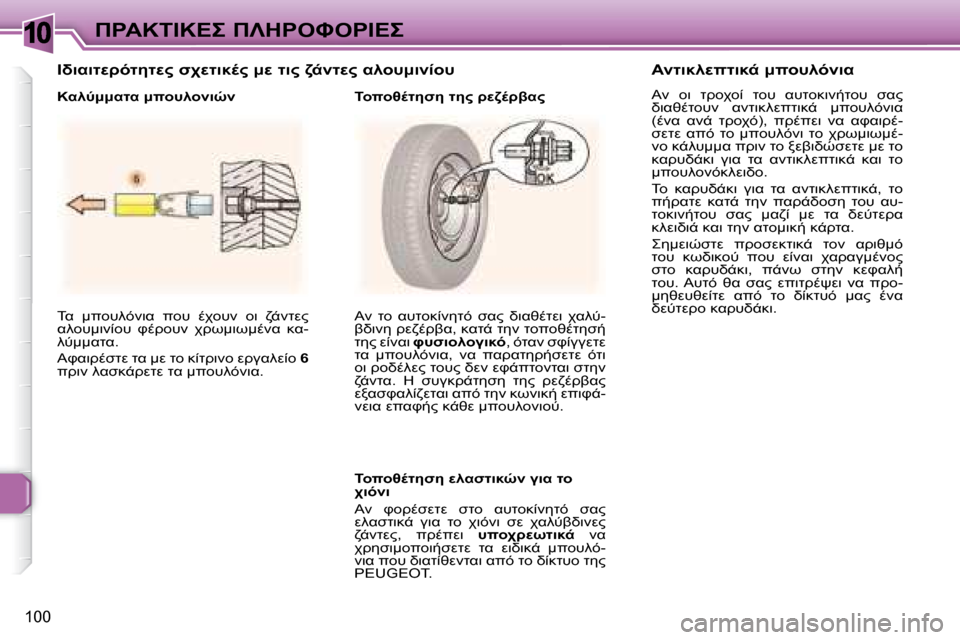 10

ΠΡΑΚΤΙΚΕΣ ΠΛΗΡΟΦΟΡΙΕΣ

Ιδιαιτερότητες σχετικές με τις ζάντες αλουμινίου

Καλύμματα μπουλονιών

6

Τα μπουλόνια που έχουν οι ζάντες αλουμινίου φέρουν χρωμιωμένα καλύμματα.

Αφαιρέστε τα με το κίτρινο εργαλείο 6 πριν λασκάρετε τα μπουλόνια.

Τοποθέτηση της ρεζέρβας

OK

Αν το αυτοκίνητό σας διαθέτει χαλύβδινη ρεζέρβα, κατά την τοποθέτησή της είναι φυσιολογικό, όταν σφίγγετε τα μπουλόνια, να παρατηρήσετε ότι οι ροδέλες τους δεν εφάπτονται στην ζάντα. Η συγκράτηση της ρεζέρβας εξασφαλίζεται από την κωνική επιφάνεια επαφής κάθε μπουλονιού.

Τοποθέτηση ελαστικών για το χιόνι

Αν φορέσετε στο αυτοκίνητό σας ελαστικά για το χιόνι σε χαλύβδινες ζάντες, πρέπει υποχρεωτικά να χρησιμοποιήσετε τα ειδικά μπουλόνια που διατίθενται από το δίκτυο της PEUGEOT.

Αντικλεπτικά μπουλόνια

Αν οι τροχοί του αυτοκινήτου σας διαθέτουν αντικλεπτικά μπουλόνια (ένα ανά τροχό), πρέπει να αφαιρέσετε από το μπουλόνι το χρωμιωμένο κάλυμμα πριν το ξεβιδώσετε με το καρυδάκι για τα αντικλεπτικά και το μπουλονόκλειδο.

Το καρυδάκι για τα αντικλεπτικά, το πήρατε κατά την παράδοση του αυτοκινήτου σας μαζί με τα δεύτερα κλειδιά και την ατομική κάρτα.

Σημειώστε προσεκτικά τον αριθμό του κωδικού που είναι χαραγμένος στο καρυδάκι, πάνω στην κεφαλή του. Αυτό θα σας επιτρέψει να προμηθευθείτε από το δίκτυό μας ένα δεύτερο καρυδάκι.

100

carmanualsonline.info