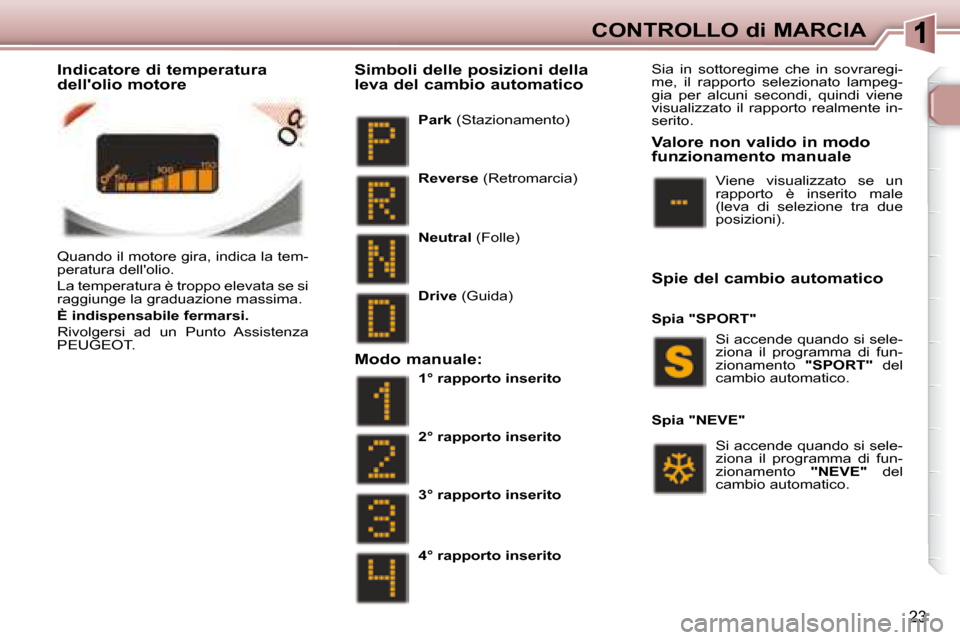 CONTROLLO di MARCIA

1

Indicatore di temperatura dell'olio motore

50 100 150

Quando il motore gira, indica la temperatura dell'olio.

La temperatura è troppo elevata se si raggiunge la graduazione massima.

È indispensabile fermarsi.

Rivolgersi ad un Punto Assistenza PEUGEOT.

Simboli delle posizioni della leva del cambio automatico

P

Park (Stazionamento)

R

Reverse (Retromarcia)

N

Neutral (Folle)

D

Drive (Guida)

Modo manuale:

1

1° rapporto inserito

2

2° rapporto inserito

3

3° rapporto inserito

4

4° rapporto inserito

Sia in sottoregime che in sovraregime, il rapporto selezionato lampeggia per alcuni secondi, quindi viene visualizzato il rapporto realmente inserito.

Valore non valido in modo funzionamento manuale

--

Viene visualizzato se un rapporto è inserito male (leva di selezione tra due posizioni).

Spie del cambio automatico

Spia "SPORT"

S

Si accende quando si seleziona il programma di funzionamento "SPORT" del cambio automatico.

Spia "NEVE"

Si accende quando si seleziona il programma di funzionamento "NEVE" del cambio automatico.

23

carmanualsonline.info