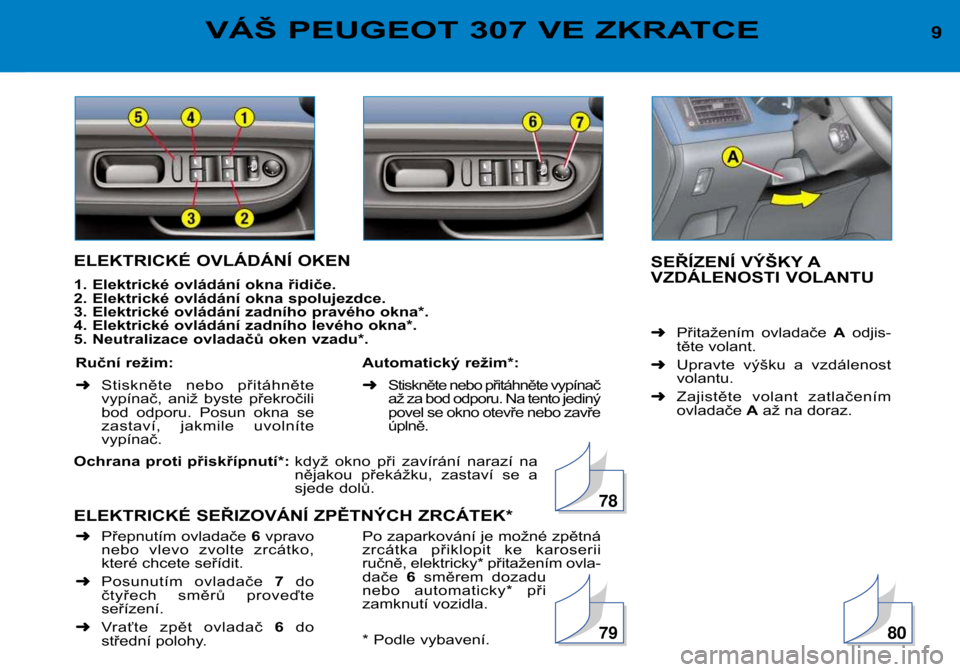 VÁŠ PEUGEOT 307 VE ZKRATCE

9

5 4 1

3 2

6 7

A

ELEKTRICKÉ OVLÁDÁNÍ OKEN

1. Elektrické ovládání okna řidiče.
2. Elektrické ovládání okna spolujezdce.
3. Elektrické ovládání zadního pravého okna*.
4. Elektrické ovládání zadního levého okna*.
5. Neutralizace ovladačů oken vzadu*.

Ruční režim:

➜ Stiskněte nebo přitáhněte vypínač, aniž byste překročili bod odporu. Posun okna se zastaví, jakmile uvolníte vypínač.

Automatický režim*:

➜ Stiskněte nebo přitáhněte vypínač až za bod odporu. Na tento jediný povel se okno otevře nebo zavře úplně.

Ochrana proti přiskřípnutí*: když okno při zavírání narazí na nějakou překážku, zastaví se a sjede dolů.

78

ELEKTRICKÉ SEŘIZOVÁNÍ ZPĚTNÝCH ZRCÁTEK*

➜ Přepnutím ovladače 6 vpravo nebo vlevo zvolte zrcátko, které chcete seřídit.

➜ Posunutím ovladače 7 do čtyřech směrů proveďte seřízení.

➜ Vraťte zpět ovladač 6 do střední polohy.

Po zaparkování je možné zpětná zrcátka přiklopit ke karoserii ručně, elektricky* přitažením ovladače 6 směrem dozadu nebo automaticky* při zamknutí vozidla.

* Podle vybavení.

79

SEŘÍZENÍ VÝŠKY A VZDÁLENOSTI VOLANTU

➜ Přitažením ovladače A odjistěte volant.

➜ Upravte výšku a vzdálenost volantu.

➜ Zajistěte volant zatlačením ovladače A až na doraz.

80

carmanualsonline.info