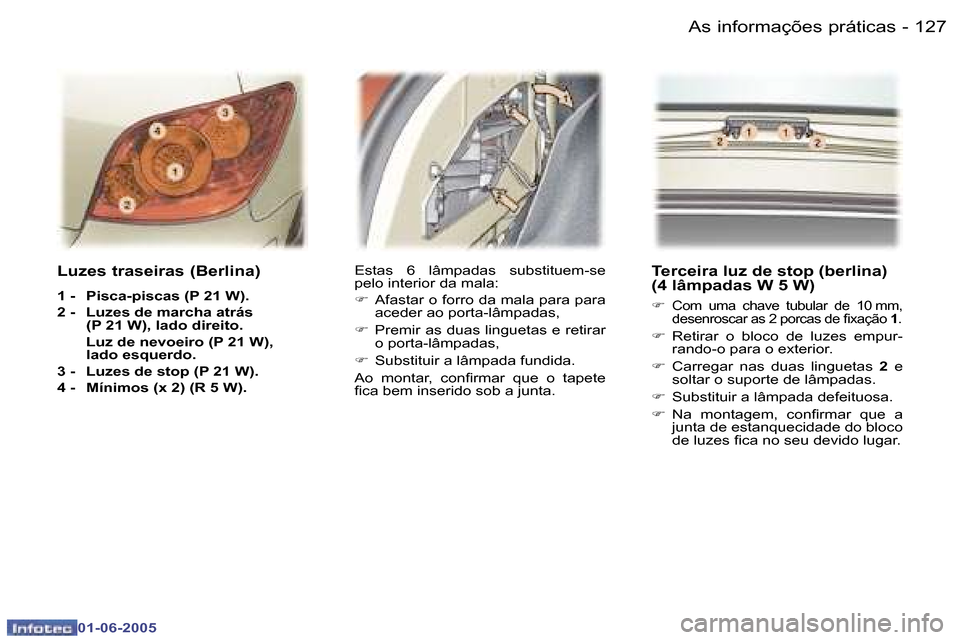 As informações práticas - 127

4
3
1
2

2
1
1
2

Luzes traseiras (Berlina)

1 - Pisca-piscas (P 21 W).
2 - Luzes de marcha atrás (P 21 W), lado direito.
Luz de nevoeiro (P 21 W), lado esquerdo.
3 - Luzes de stop (P 21 W).
4 - Mínimos (x 2) (R 5 W).

Estas 6 lâmpadas substituem-se pelo interior da mala:
☞ Afastar o forro da mala para para aceder ao porta-lâmpadas,
☞ Premir as duas linguetas e retirar o porta-lâmpadas,
☞ Substituir a lâmpada fundida.
Ao montar, confirmar que o tapete fica bem inserido sob a junta.

Terceira luz de stop (berlina) (4 lâmpadas W 5 W)

☞ Com uma chave tubular de 10 mm, desenroscar as 2 porcas de fixação 1.
☞ Retirar o bloco de luzes empurrando-o para o exterior.
☞ Carregar nas duas linguetas 2 e soltar o suporte de lâmpadas.
☞ Substituir a lâmpada defeituosa.
☞ Na montagem, confirmar que a junta de estanquecidade do bloco de luzes fica no seu devido lugar.

Infotec 01-06-2005

carmanualsonline.info