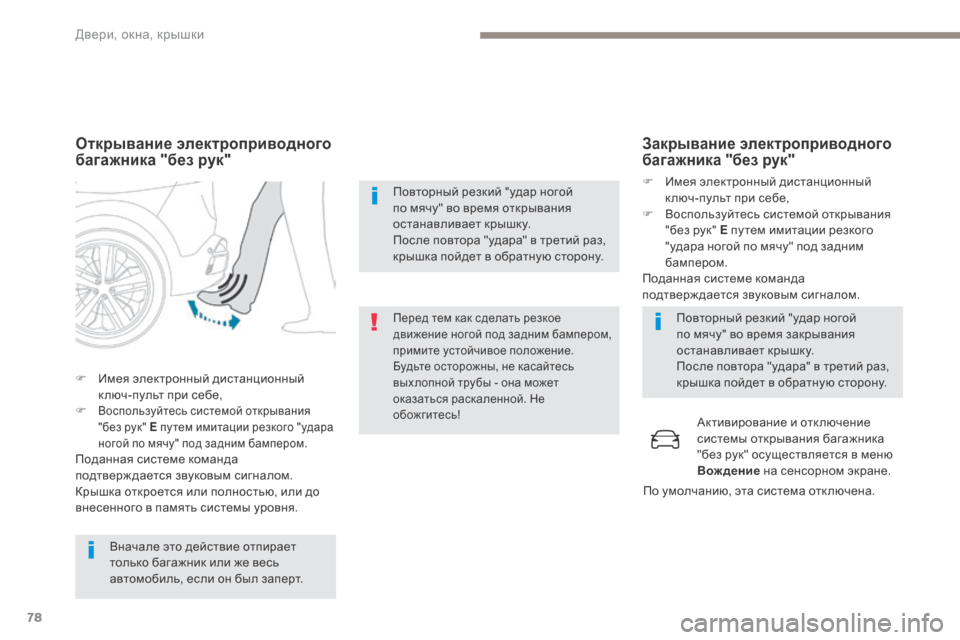 Двери, окна, крышки

Открывание электроприводного багажника "без рук"

Имея электронный дистанционный ключ-пульт при себе,
Воспользуйтесь системой открывания "без рук" E путем имитации резкого "удара ногой по мячу" под задним бампером.
Поданная системе команда подтверждается звуковым сигналом.
Крышка откроется или полностью, или до внесенного в память системы уровня.

Вначале это действие отпирает только багажник или же весь автомобиль, если он был заперт.

Повторный резкий "удар ногой по мячу" во время открывания останавливает крышку.
После повтора "удара" в третий раз, крышка пойдет в обратную сторону.

Перед тем как сделать резкое движение ногой под задним бампером, примите устойчивое положение.
Будьте осторожны, не касайтесь выхлопной трубы - она может оказаться раскаленной. Не обожгитесь!

Закрывание электроприводного багажника "без рук"

Имея электронный дистанционный ключ-пульт при себе,
Воспользуйтесь системой открывания "без рук" E путем имитации резкого "удара ногой по мячу" под задним бампером.
Поданная системе команда подтверждается звуковым сигналом.

Повторный резкий "удар ногой по мячу" во время закрывания останавливает крышку.
После повтора "удара" в третий раз, крышка пойдет в обратную сторону.

Активирование и отключение системы открывания багажника "без рук" осуществляется в меню Вождение на сенсорном экране.

По умолчанию, эта система отключена.

78

carmanualsonline.info