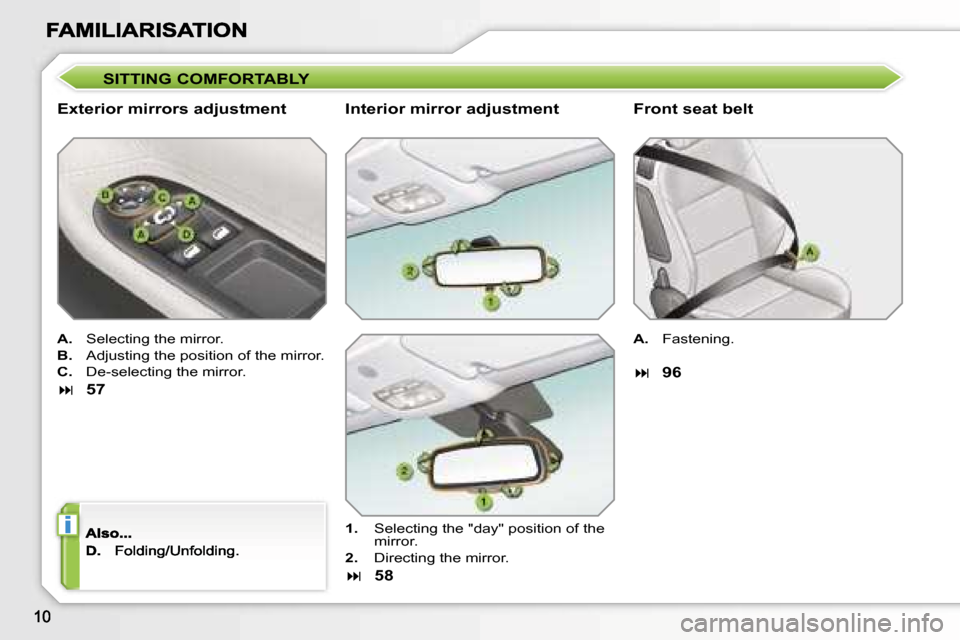 FAMILIARISATION

SITTING COMFORTABLY

Exterior mirrors adjustment

B C A A D

A. Selecting the mirror.
B. Adjusting the position of the mirror.
C. De-selecting the mirror.

⏭ 57

i

Also...
D. Folding/Unfolding.

Interior mirror adjustment

2 1

2 1

1. Selecting the "day" position of the mirror.
2. Directing the mirror.

⏭ 58

Front seat belt

A

A. Fastening.

⏭ 96

10

carmanualsonline.info