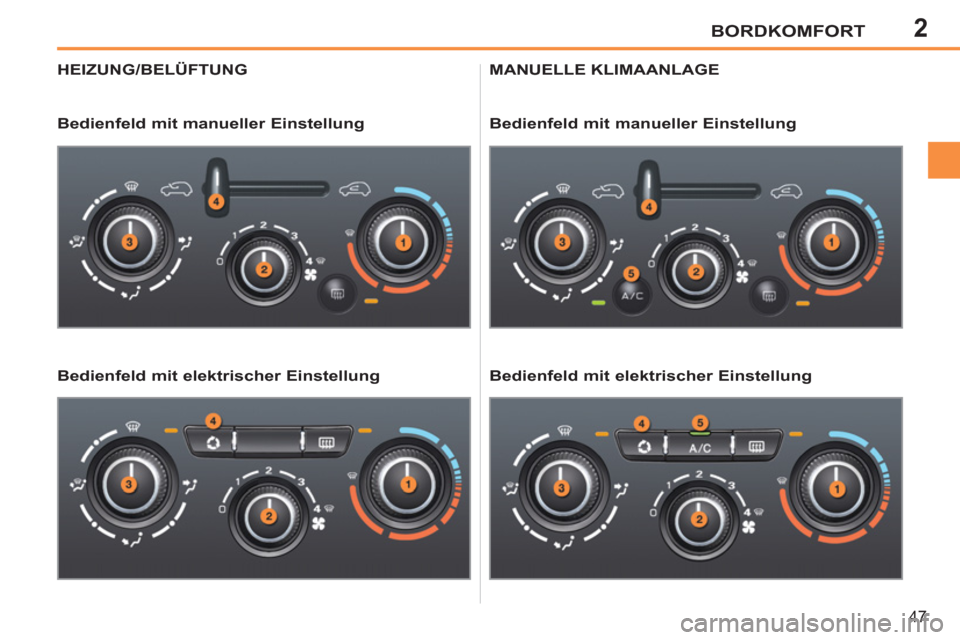 BORDKOMFORT 2

HEIZUNG/BELÜFTUNG

Bedienfeld mit manueller Einstellung

4
3
0 1 2 3 4
2
1

Bedienfeld mit elektrischer Einstellung

4
3
0 1 2 3 4
2
1

MANUELLE KLIMAANLAGE

Bedienfeld mit manueller Einstellung

4
3
5
A/C
0 1 2 3 4
2
1

Bedienfeld mit elektrischer Einstellung

4 5
A/C
3
0 1 2 3 4
2
1

47

carmanualsonline.info