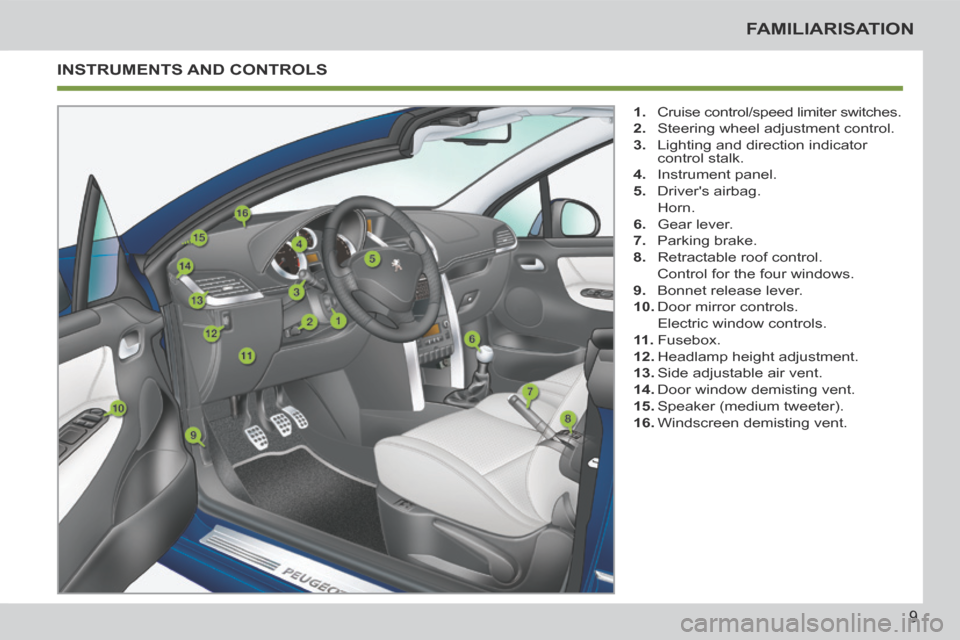 FAMILIARISATION

INSTRUMENTS AND CONTROLS

16
15
14
13
12
11
10
9
4
5
3
2
1
6
7
8

PEUGEOT

1. Cruise control/speed limiter switches.
2. Steering wheel adjustment control.
3. Lighting and direction indicator control stalk.
4. Instrument panel.
5. Driver's airbag.
Horn.
6. Gear lever.
7. Parking brake.
8. Retractable roof control.
Control for the four windows.
9. Bonnet release lever.
10. Door mirror controls.
Electric window controls.
11. Fusebox.
12. Headlamp height adjustment.
13. Side adjustable air vent.
14. Door window demisting vent.
15. Speaker (medium tweeter).
16. Windscreen demisting vent.

9

carmanualsonline.info