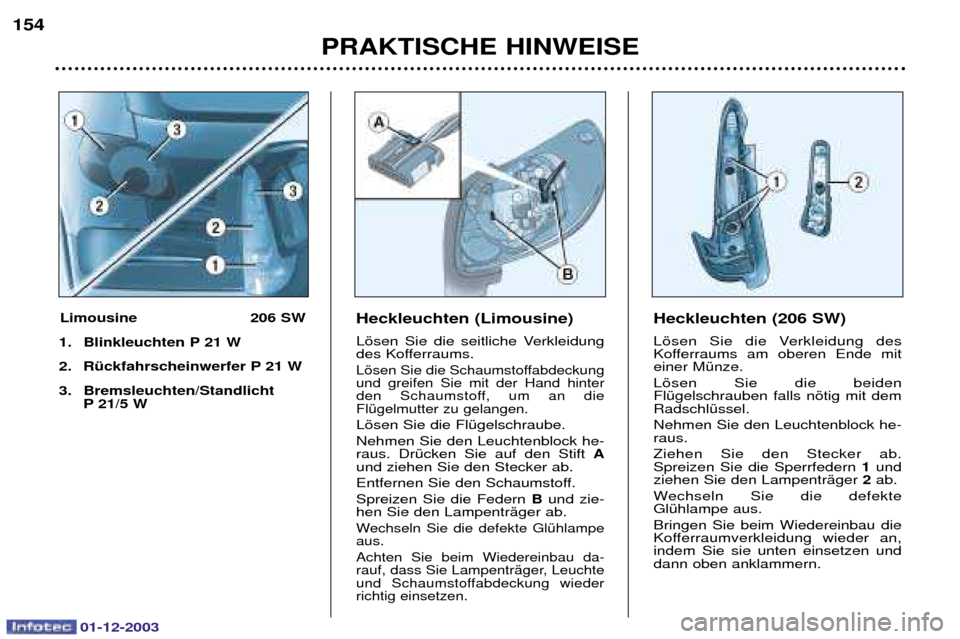 154

PRAKTISCHE HINWEISE

1 3 2 3 2 1

Limousine 206 SW

1. Blinkleuchten P 21 W

2. Rückfahrscheinwerfer P 21 W

3. Bremsleuchten/Standlicht P 21/5 W

A B

Heckleuchten (Limousine)

Lösen Sie die seitliche Verkleidung des Kofferraums.

Lösen Sie die Schaumstoffabdeckung und greifen Sie mit der Hand hinter den Schaumstoff, um an die Flügelmutter zu gelangen.

Lösen Sie die Flügelschraube.

Nehmen Sie den Leuchtenblock heraus. Drücken Sie auf den Stift A und ziehen Sie den Stecker ab.

Entfernen Sie den Schaumstoff.

Spreizen Sie die Federn B und ziehen Sie den Lampenträger ab.

Wechseln Sie die defekte Glühlampe aus.

Achten Sie beim Wiedereinbau darauf, dass Sie Lampenträger, Leuchte und Schaumstoffabdeckung wieder richtig einsetzen.

1 2

Heckleuchten (206 SW)

Lösen Sie die Verkleidung des Kofferraums am oberen Ende mit einer Münze.

Lösen Sie die beiden Flügelschrauben falls nötig mit dem Radschlüssel.

Nehmen Sie den Leuchtenblock heraus.

Ziehen Sie den Stecker ab. Spreizen Sie die Sperrfedern 1 und ziehen Sie den Lampenträger 2 ab.

Wechseln Sie die defekte Glühlampe aus.

Bringen Sie beim Wiedereinbau die Kofferraumverkleidung wieder an, indem Sie sie unten einsetzen und dann oben anklammern.

Infotec 01-12-2003

carmanualsonline.info