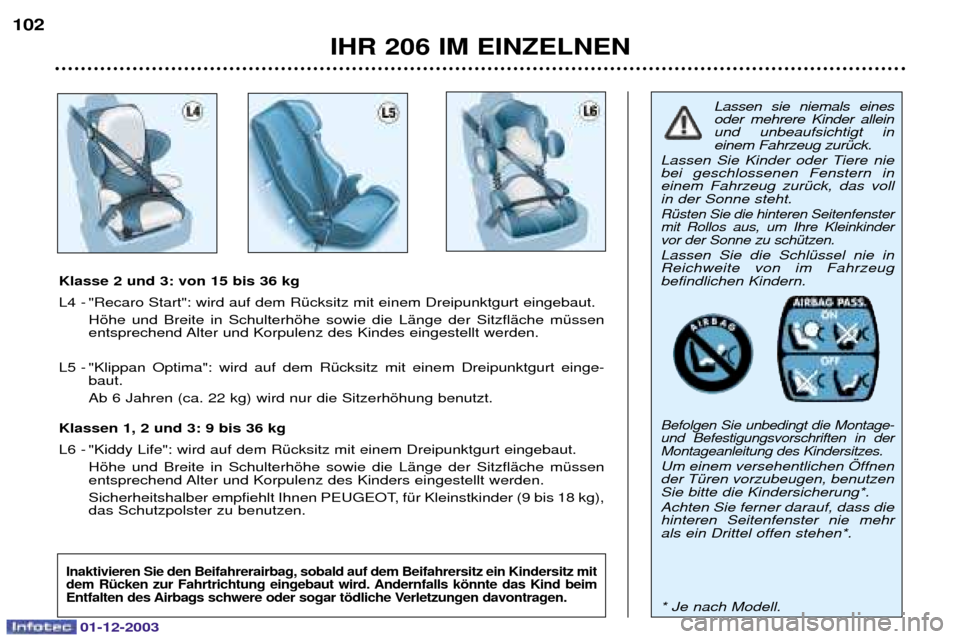 102

IHR 206 IM EINZELNEN

L4

L5

L6

Klasse 2 und 3: von 15 bis 36 kg

L4 - "Recaro Start": wird auf dem Rücksitz mit einem Dreipunktgurt eingebaut.

Höhe und Breite in Schulterhöhe sowie die Länge der Sitzfläche müssen entsprechend Alter und Korpulenz des Kindes eingestellt werden.

L5 - "Klippan Optima": wird auf dem Rücksitz mit einem Dreipunktgurt eingebaut.

Ab 6 Jahren (ca. 22 kg) wird nur die Sitzerhöhung benutzt.

Klassen 1, 2 und 3: 9 bis 36 kg

L6 - "Kiddy Life": wird auf dem Rücksitz mit einem Dreipunktgurt eingebaut.

Höhe und Breite in Schulterhöhe sowie die Länge der Sitzfläche müssen entsprechend Alter und Korpulenz des Kinders eingestellt werden.

Sicherheitshalber empfiehlt Ihnen PEUGEOT, für Kleinstkinder (9 bis 18 kg), das Schutzpolster zu benutzen.

Inaktivieren Sie den Beifahrerairbag, sobald auf dem Beifahrersitz ein Kindersitz mit dem Rücken zur Fahrtrichtung eingebaut wird. Andernfalls könnte das Kind beim Entfalten des Airbags schwere oder sogar tödliche Verletzungen davontragen.

Lassen sie niemals eines oder mehrere Kinder allein und unbeaufsichtigt in einem Fahrzeug zurück.

Lassen Sie Kinder oder Tiere nie bei geschlossenen Fenstern in einem Fahrzeug zurück, das voll in der Sonne steht.

Rüsten Sie die hinteren Seitenfenster mit Rollos aus, um Ihre Kleinkinder vor der Sonne zu schützen.

Lassen Sie die Schlüssel nie in Reichweite von im Fahrzeug befindlichen Kindern.

AIRBAG

AIRBAG PASS.
ON
OFF

Befolgen Sie unbedingt die Montage- und Befestigungsvorschriften in der Montageanleitung des Kindersitzes.

Um einem versehentlichen Öffnen der Türen vorzubeugen, benutzen Sie bitte die Kindersicherung*.

Achten Sie ferner darauf, dass die hinteren Seitenfenster nie mehr als ein Drittel offen stehen*.

* Je nach Modell.

Infotec 01-12-2003

carmanualsonline.info