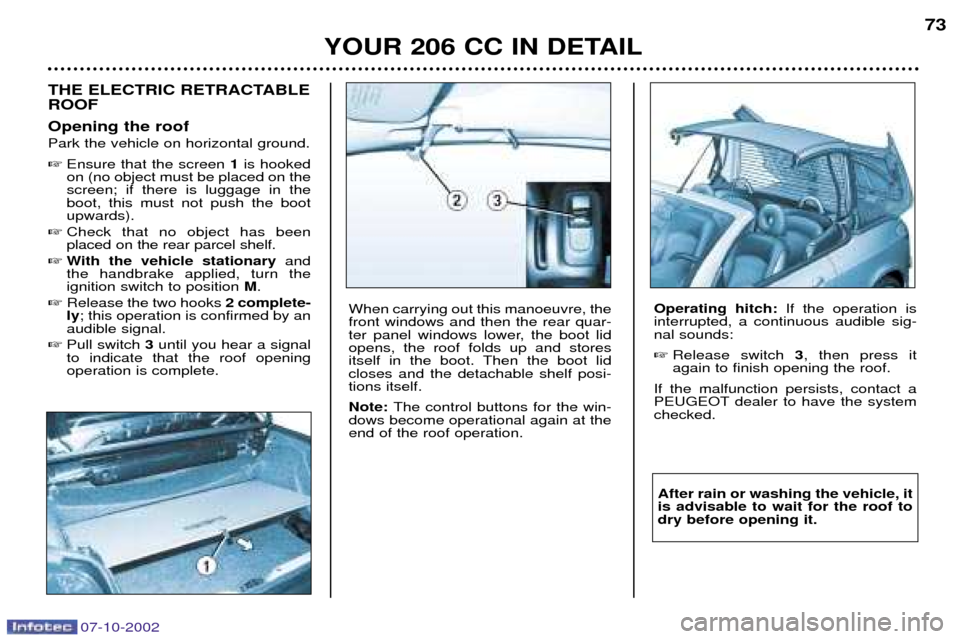 YOUR 206 CC IN DETAIL

73

THE ELECTRIC RETRACTABLE ROOF

Opening the roof

Park the vehicle on horizontal ground.

☞ Ensure that the screen 1 is hooked on (no object must be placed on the screen; if there is luggage in the boot, this must not push the boot upwards).

☞ Check that no object has been placed on the rear parcel shelf.

☞ With the vehicle stationary and the handbrake applied, turn the ignition switch to position M.

☞ Release the two hooks 2 completely; this operation is confirmed by an audible signal.

☞ Pull switch 3 until you hear a signal to indicate that the roof opening operation is complete.

1

2

3

When carrying out this manoeuvre, the front windows and then the rear quarter panel windows lower, the boot lid opens, the roof folds up and stores itself in the boot. Then the boot lid closes and the detachable shelf positions itself.

Note: The control buttons for the windows become operational again at the end of the roof operation.

Operating hitch: If the operation is interrupted, a continuous audible signal sounds:

☞ Release switch 3, then press it again to finish opening the roof.

If the malfunction persists, contact a PEUGEOT dealer to have the system checked.

After rain or washing the vehicle, it is advisable to wait for the roof to dry before opening it.

Infotec 07-10-2002

carmanualsonline.info