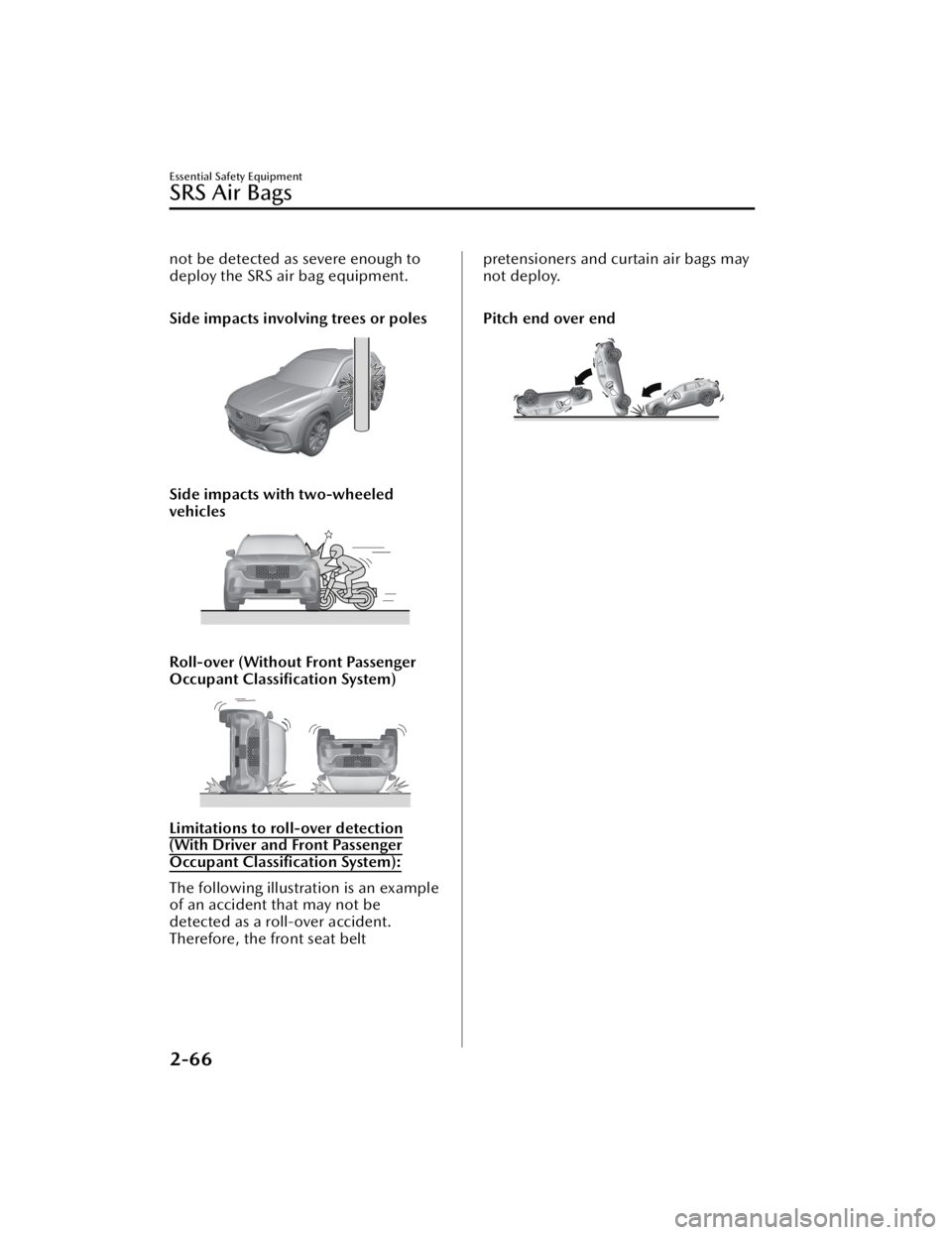 Essential Safety Equipment

SRS Air Bags

not be detected as severe enough to deploy the SRS air bag equipment.

Side impacts involving trees or poles

Side impacts with two-wheeled vehicles

Roll-over (Without Front Passenger Occupant Classification System)

Limitations to roll-over detection (With Driver and Front Passenger Occupant Classification System):

The following illustration is an example of an accident that may not be detected as a roll-over accident. Therefore, the front seat belt pretensioners and curtain air bags may not deploy.

Pitch end over end

2-66

carmanualsonline.info