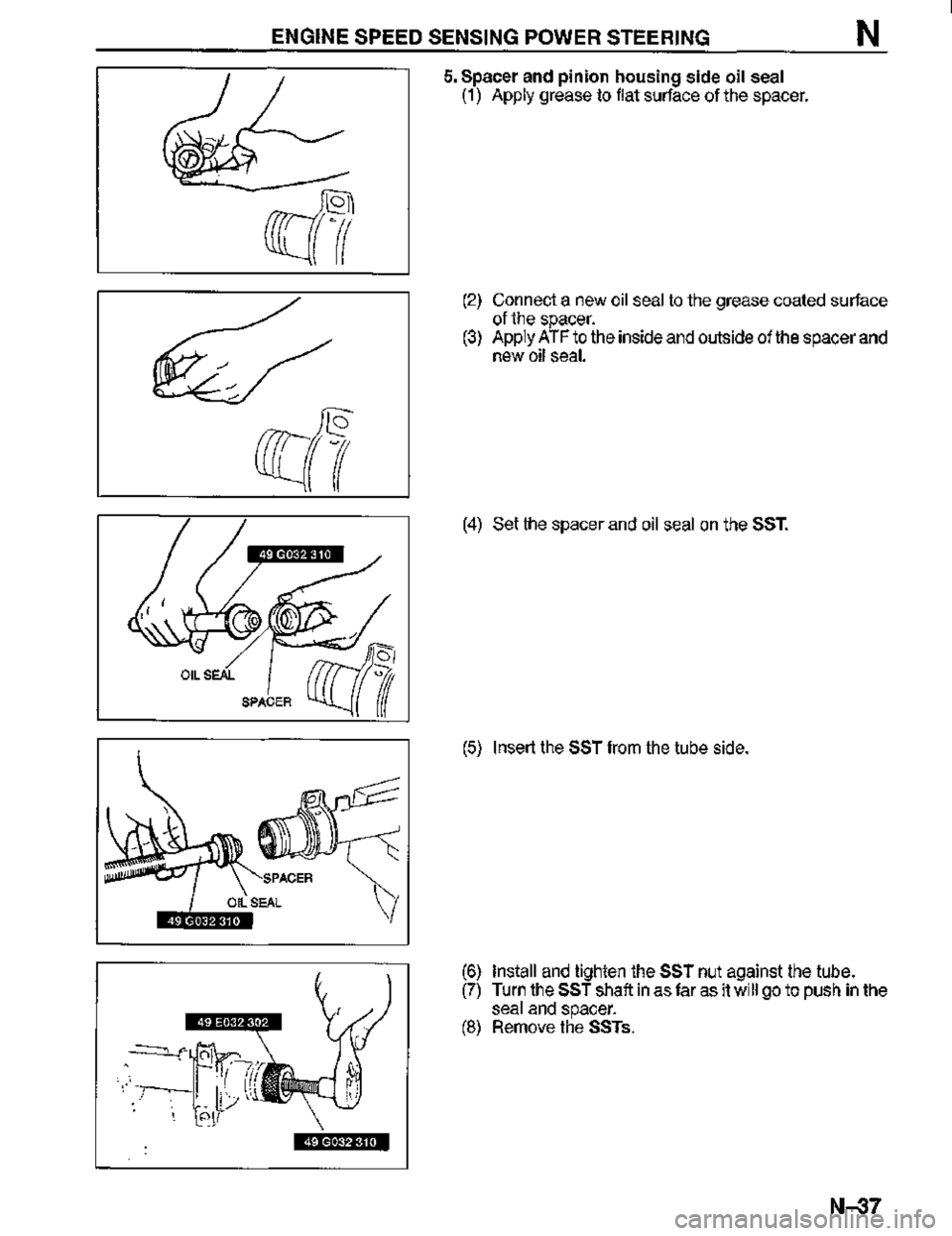 ENGINE SPEED SENSING POWER STEERING N

5. Spacer and pinion housing side oil seal
(1) Apply grease to flat surface of the spacer.

(2) Connect a new oil seal to the grease coated surface of the spacer.
(3) Apply ATF to the inside and outside of the spacer and new oil seal.

49 G032 310
OIL SEAL
SPACER

(4) Set the spacer and oil seal on the SST.

SPACER
OIL SEAL
49 G032 310

(5) Insert the SST from the tube side.

49 E032 302
49 G032 310

(6) Install and tighten the SST nut against the tube.
(7) Turn the SST shaft in as far as it will go to push in the seal and spacer.
(8) Remove the SSTs.

N-37

carmanualsonline.info