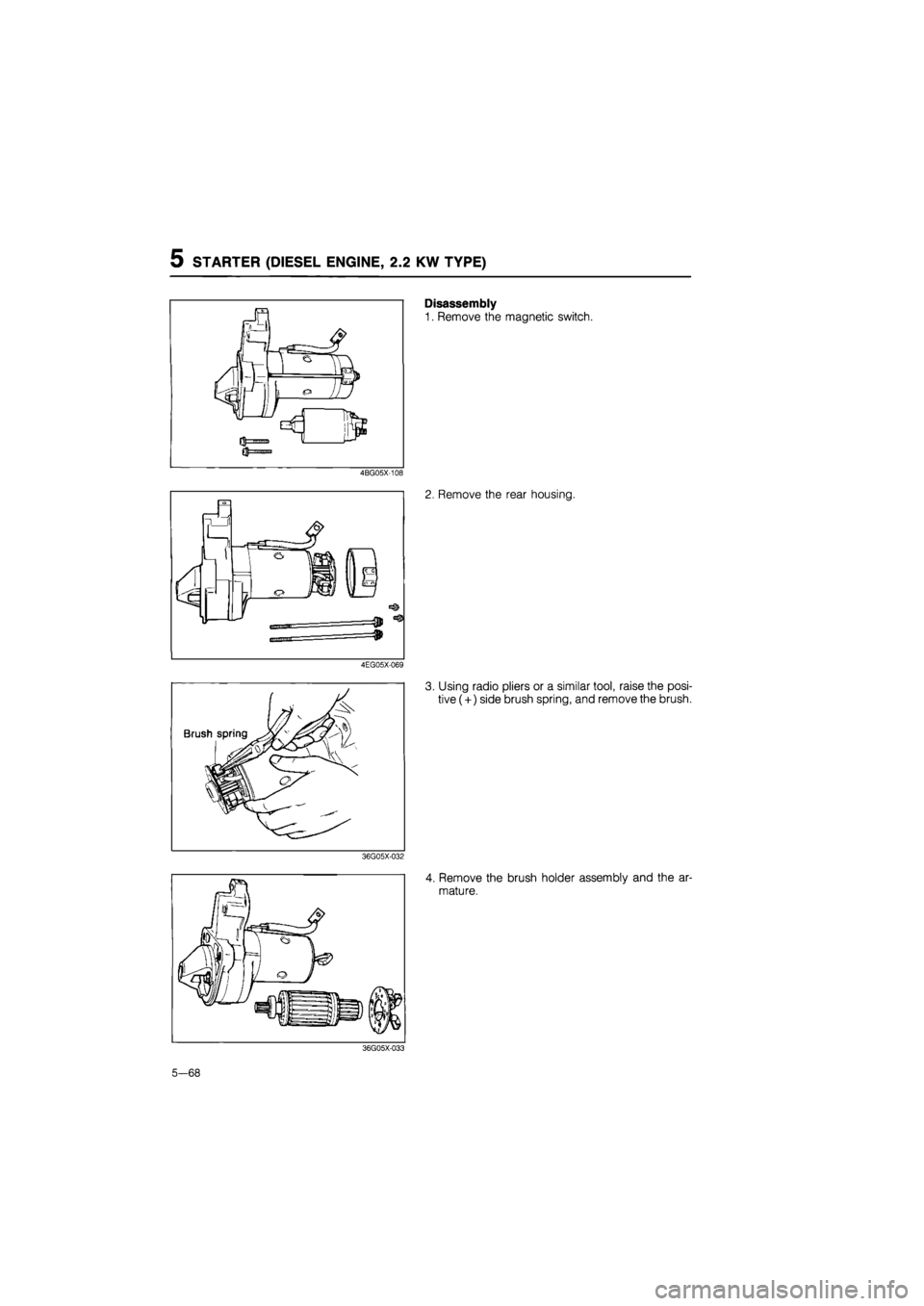 5 STARTER (DIESEL ENGINE, 2.2 KW TYPE)

4BG05X-108

Disassembly
1. Remove the magnetic switch.

4EG05X-069

2. Remove the rear housing.

Brush spring

36G05X-032

3. Using radio pliers or a similar tool, raise the positive (+) side brush spring, and remove the brush.

36G05X-033

4. Remove the brush holder assembly and the armature.

5—68

carmanualsonline.info