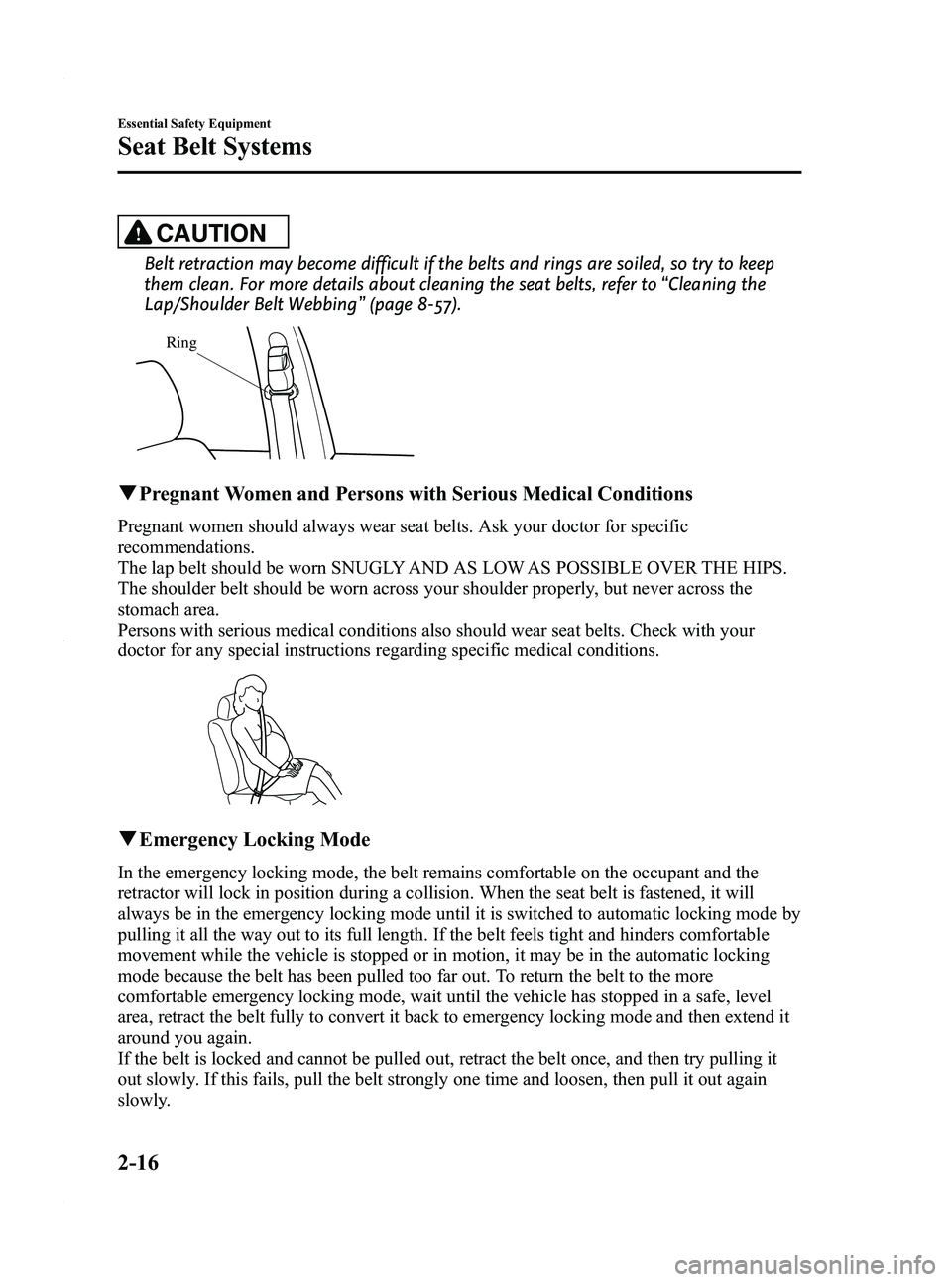 Essential Safety Equipment

Seat Belt Systems

CAUTION

Belt retraction may become difficult if the belts and rings are soiled, so try to keep them clean. For more details about cleaning the seat belts, refer to “Cleaning the Lap/Shoulder Belt Webbing” (page 8-57).

Ring

▼Pregnant Women and Persons with Serious Medical Conditions

Pregnant women should always wear seat belts. Ask your doctor for specific recommendations.
The lap belt should be worn SNUGLY AND AS LOW AS POSSIBLE OVER THE HIPS.
The shoulder belt should be worn across your shoulder properly, but never across the stomach area.
Persons with serious medical conditions also should wear seat belts. Check with your doctor for any special instructions regarding specific medical conditions.

▼Emergency Locking Mode

In the emergency locking mode, the belt remains comfortable on the occupant and the retractor will lock in position during a collision. When the seat belt is fastened, it will always be in the emergency locking mode until it is switched to automatic locking mode by pulling it all the way out to its full length. If the belt feels tight and hinders comfortable movement while the vehicle is stopped or in motion, it may be in the automatic locking mode because the belt has been pulled too far out. To return the belt to the more comfortable emergency locking mode, wait until the vehicle has stopped in a safe, level area, retract the belt fully to convert it back to emergency locking mode and then extend it around you again.
If the belt is locked and cannot be pulled out, retract the belt once, and then try pulling it out slowly. If this fails, pull the belt strongly one time and loosen, then pull it out again slowly.

2-16

carmanualsonline.info