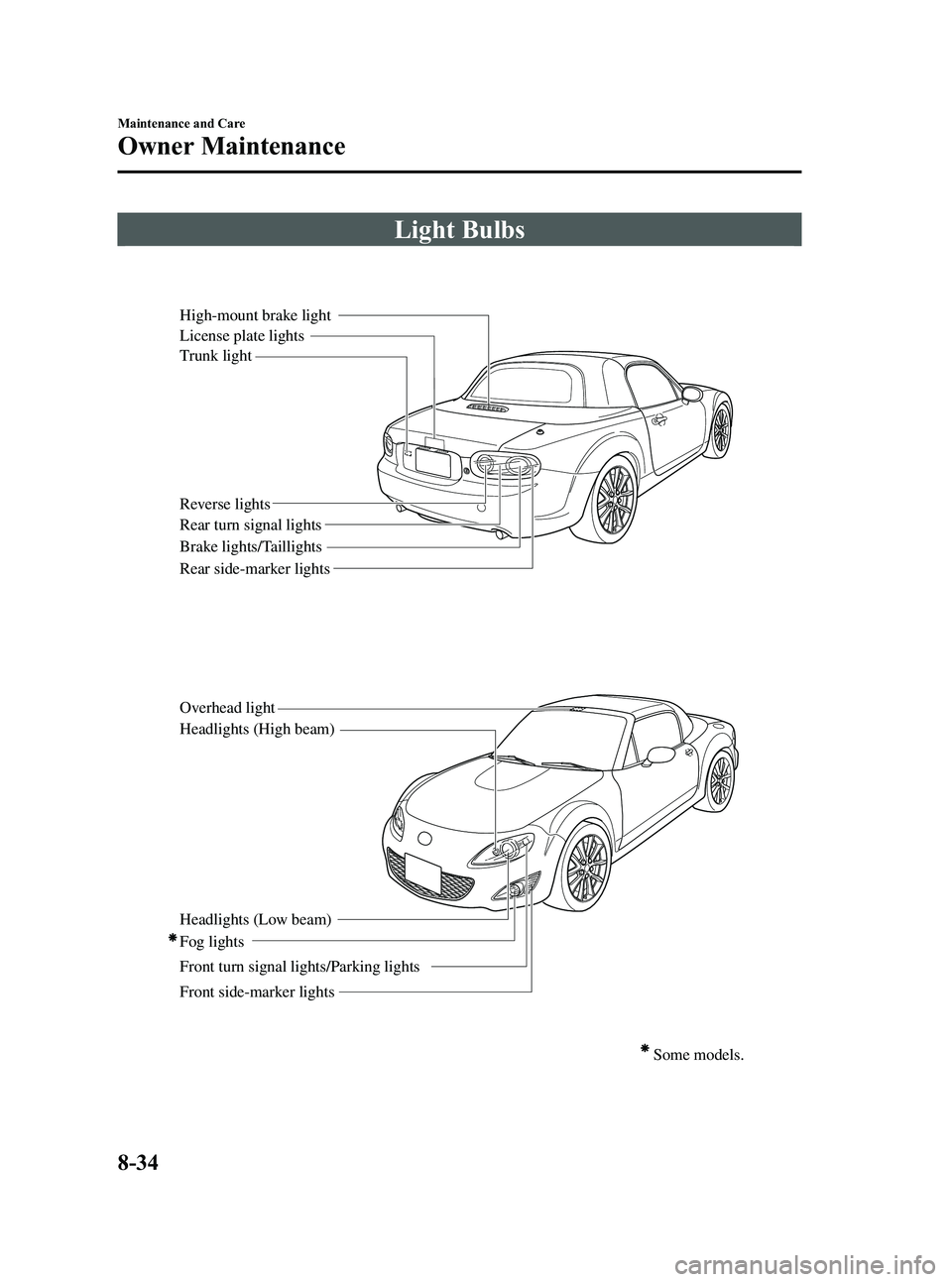 Maintenance and Care

Owner Maintenance

Light Bulbs

High-mount brake light
License plate lights
Trunk light

Reverse lights
Rear turn signal lights
Brake lights/Taillights
Rear side-marker lights

Overhead light
Headlights (High beam)

Headlights (Low beam)
*Fog lights
Front turn signal lights/Parking lights
Front side-marker lights

*Some models.

8-34

carmanualsonline.info