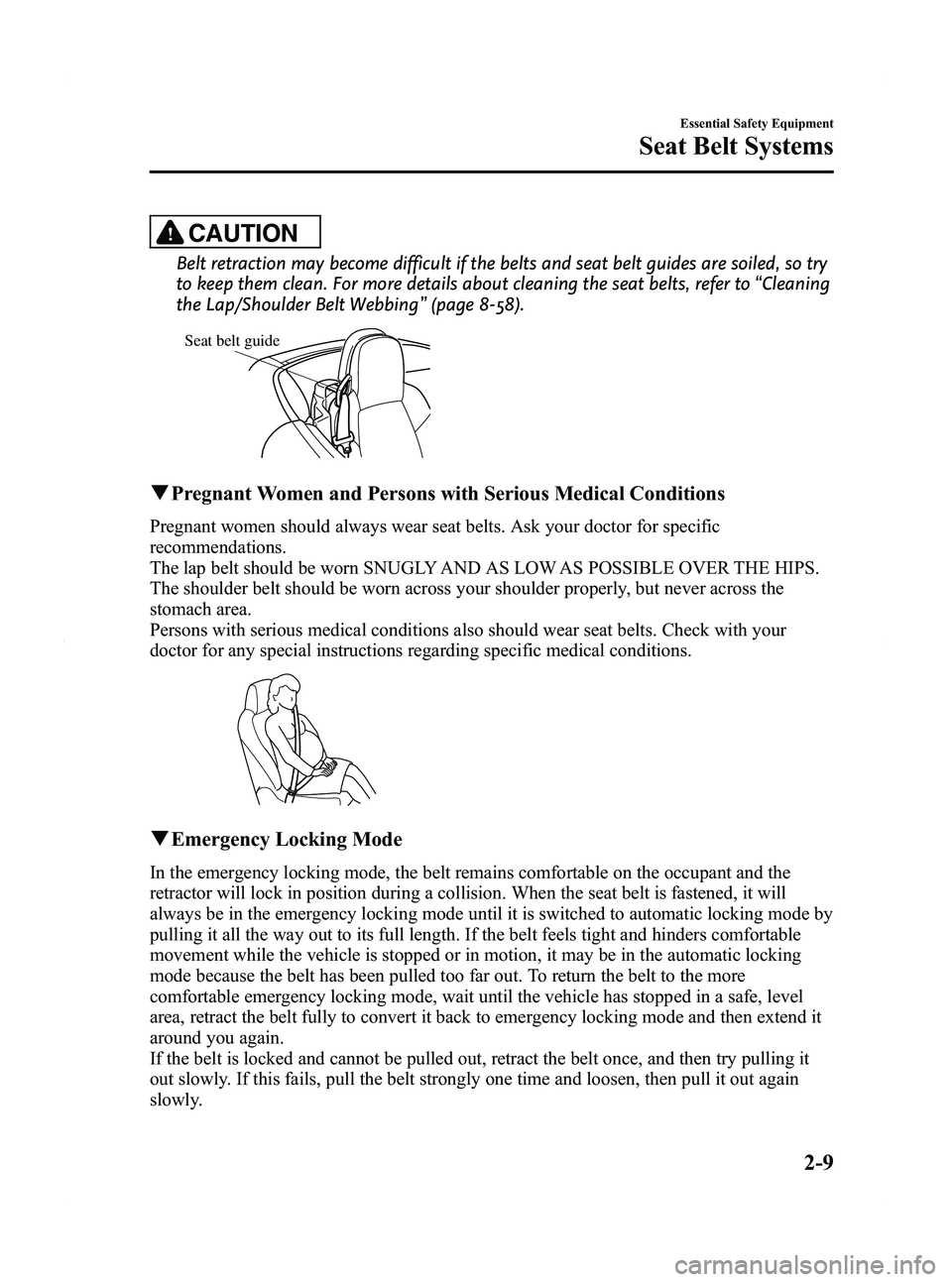 Essential Safety Equipment

Seat Belt Systems

CAUTION

Belt retraction may become difficult if the belts and seat belt guides are soiled, so try to keep them clean. For more details about cleaning the seat belts, refer to “Cleaning the Lap/Shoulder Belt Webbing” (page 8-58).

Seat belt guide

▼Pregnant Women and Persons with Serious Medical Conditions

Pregnant women should always wear seat belts. Ask your doctor for specific recommendations.
The lap belt should be worn SNUGLY AND AS LOW AS POSSIBLE OVER THE HIPS. The shoulder belt should be worn across your shoulder properly, but never across the stomach area.
Persons with serious medical conditions also should wear seat belts. Check with your doctor for any special instructions regarding specific medical conditions.

▼Emergency Locking Mode

In the emergency locking mode, the belt remains comfortable on the occupant and the retractor will lock in position during a collision. When the seat belt is fastened, it will always be in the emergency locking mode until it is switched to automatic locking mode by pulling it all the way out to its full length. If the belt feels tight and hinders comfortable movement while the vehicle is stopped or in motion, it may be in the automatic locking mode because the belt has been pulled too far out. To return the belt to the more comfortable emergency locking mode, wait until the vehicle has stopped in a safe, level area, retract the belt fully to convert it back to emergency locking mode and then extend it around you again.
If the belt is locked and cannot be pulled out, retract the belt once, and then try pulling it out slowly. If this fails, pull the belt strongly one time and loosen, then pull it out again slowly.

2-9

carmanualsonline.info