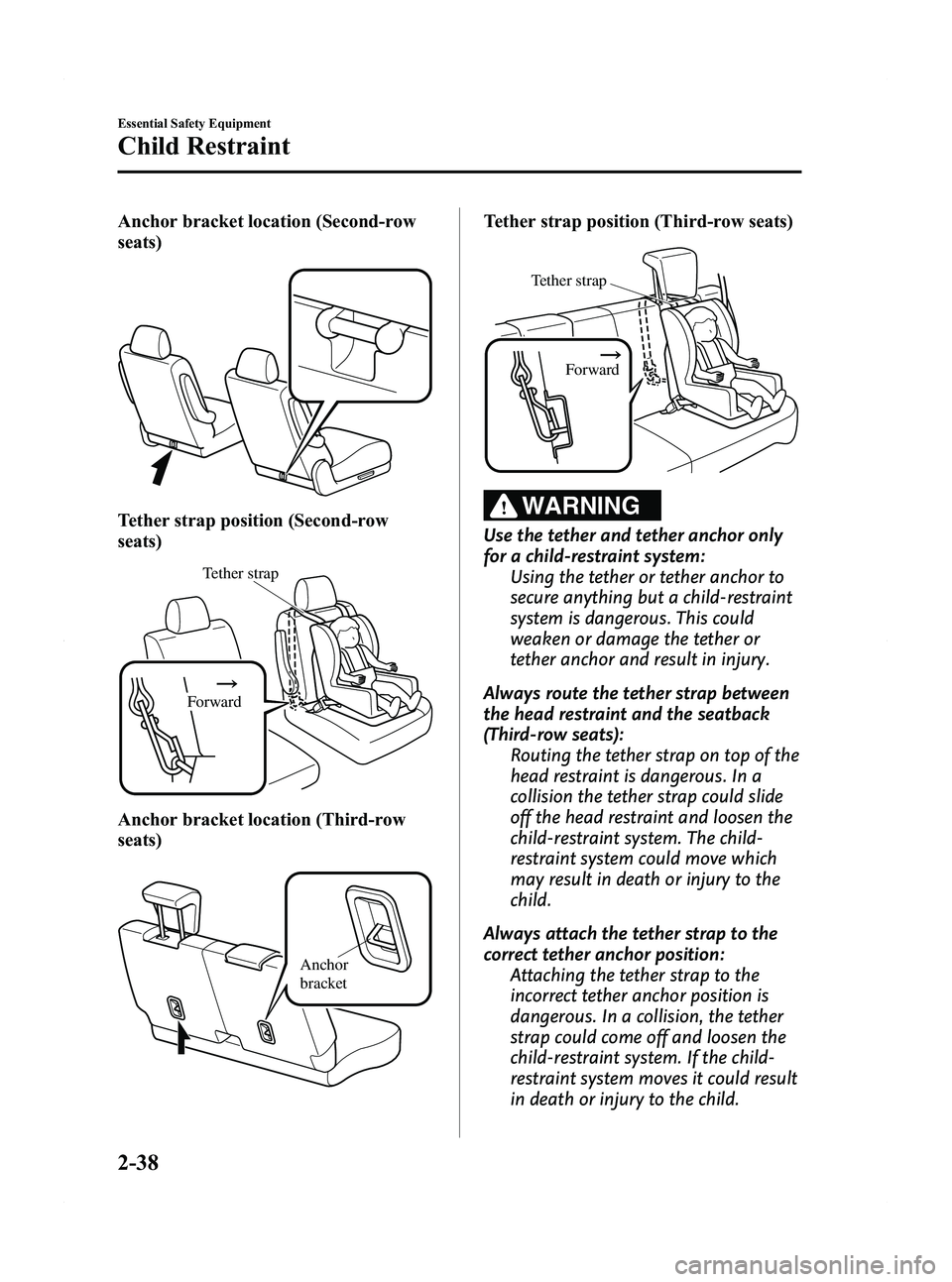 Essential Safety Equipment

Child Restraint

Anchor bracket location (Second-row seats)

Tether strap position (Second-row seats)

Tether strap

Forward

Anchor bracket location (Third-row seats)

Anchor bracket

Tether strap position (Third-row seats)

Tether strap

Forward

WARNING

Use the tether and tether anchor only for a child-restraint system:
Using the tether or tether anchor to secure anything but a child-restraint system is dangerous. This could weaken or damage the tether or tether anchor and result in injury.

Always route the tether strap between the head restraint and the seatback (Third-row seats):
Routing the tether strap on top of the head restraint is dangerous. In a collision the tether strap could slide off the head restraint and loosen the child-restraint system. The child-restraint system could move which may result in death or injury to the child.

Always attach the tether strap to the correct tether anchor position:
Attaching the tether strap to the incorrect tether anchor position is dangerous. In a collision, the tether strap could come off and loosen the child-restraint system. If the child-restraint system moves it could result in death or injury to the child.

2-38

carmanualsonline.info