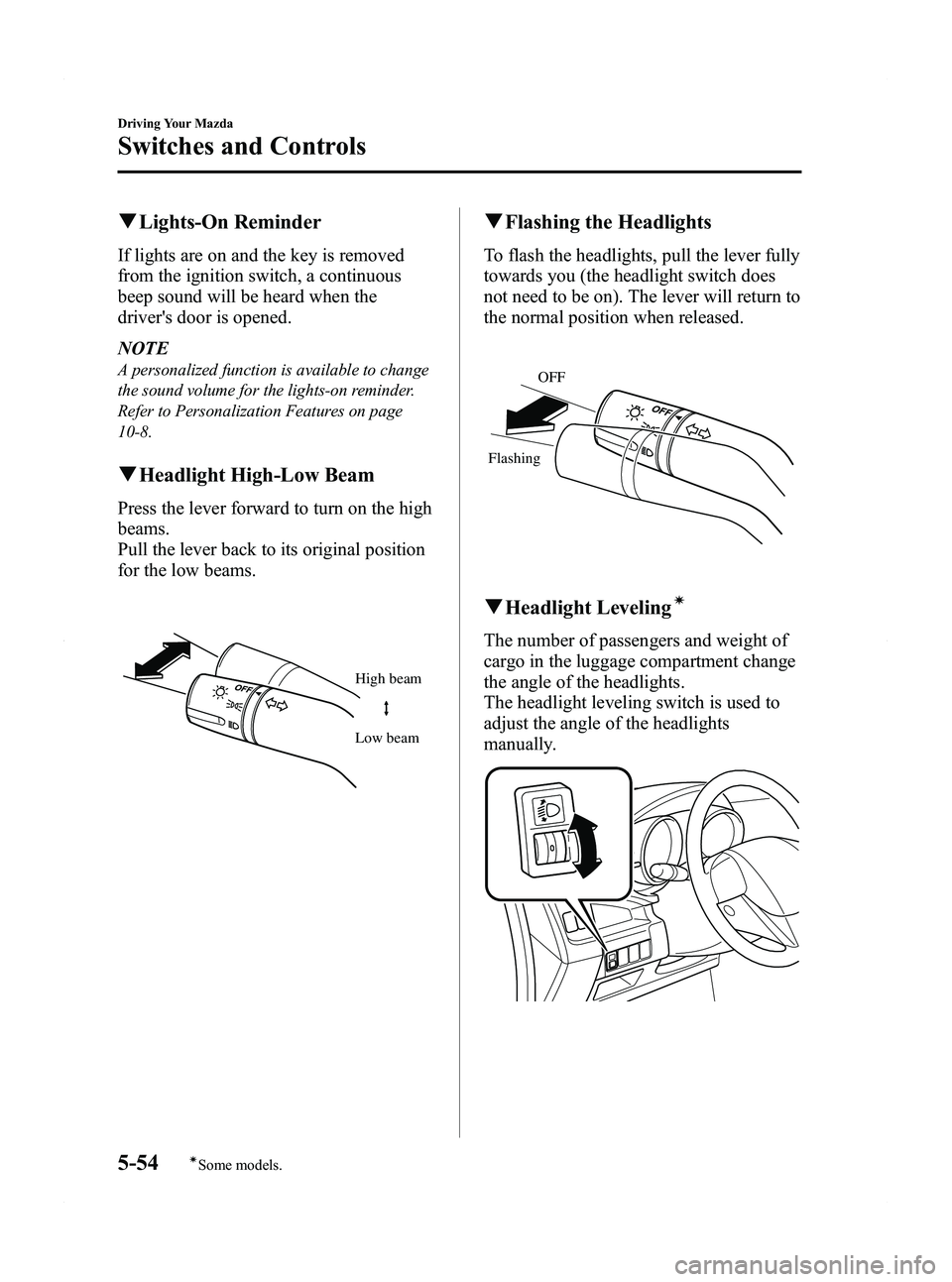 Driving Your Mazda

Switches and Controls

▼Lights-On Reminder

If lights are on and the key is removed from the ignition switch, a continuous beep sound will be heard when the driver's door is opened.

NOTE

A personalized function is available to change the sound volume for the lights-on reminder. Refer to Personalization Features on page 10-8.

▼Headlight High-Low Beam

Press the lever forward to turn on the high beams.
Pull the lever back to its original position for the low beams.

OFF

High beam

Low beam

▼Flashing the Headlights

To flash the headlights, pull the lever fully towards you (the headlight switch does not need to be on). The lever will return to the normal position when released.

OFF

OFF

Flashing

▼Headlight Leveling*

The number of passengers and weight of cargo in the luggage compartment change the angle of the headlights.
The headlight leveling switch is used to adjust the angle of the headlights manually.

0

5-54 *Some models.

carmanualsonline.info