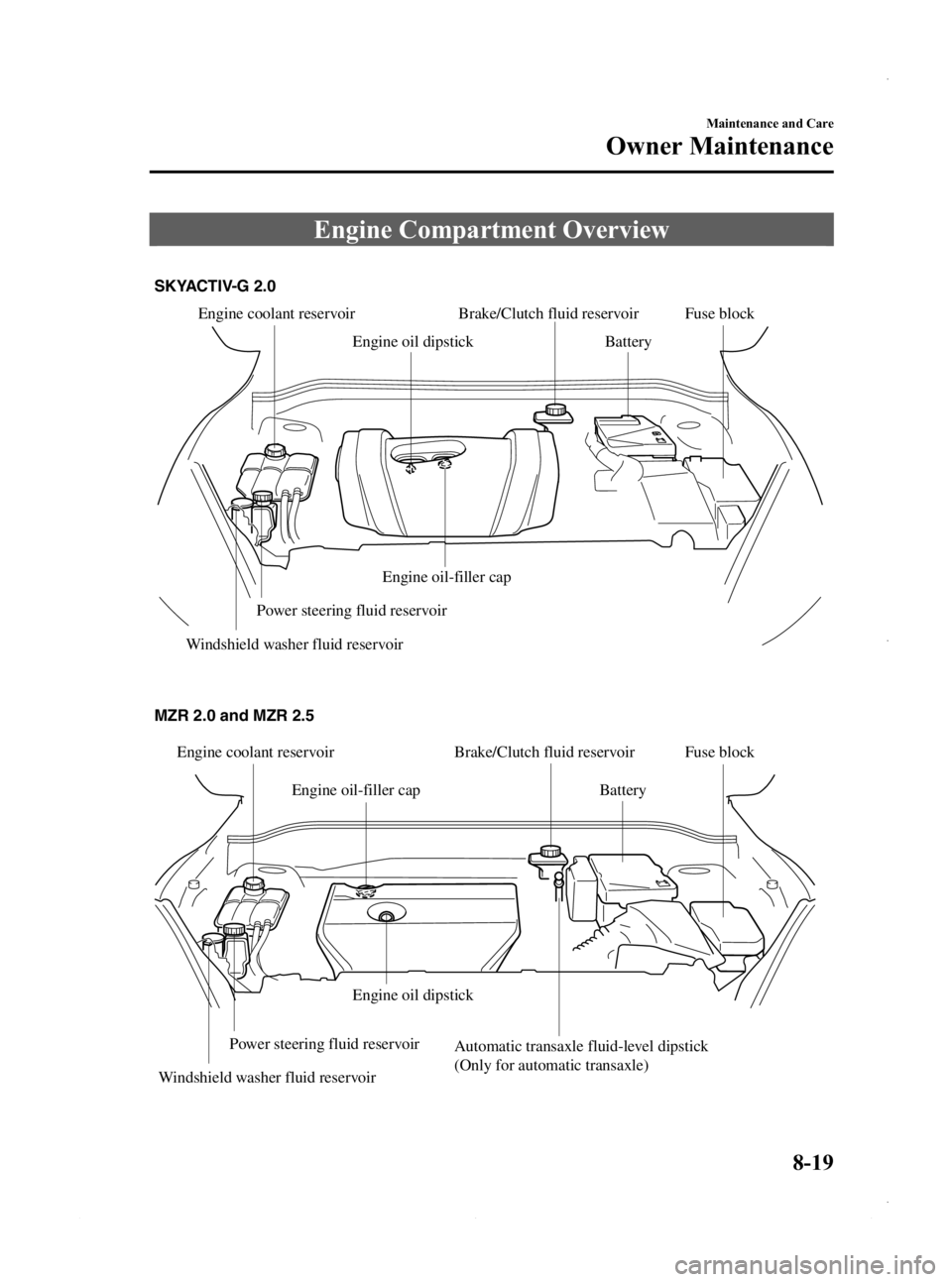 Maintenance and Care

Owner Maintenance

Engine Compartment Overview

SKYACTIV-G 2.0

Engine coolant reservoir

Brake/Clutch fluid reservoir

Fuse block

Engine oil dipstick

Battery

Engine oil-filler cap

Power steering fluid reservoir

Windshield washer fluid reservoir

MZR 2.0 and MZR 2.5

Engine coolant reservoir

Brake/Clutch fluid reservoir

Fuse block

Engine oil-filler cap

Battery

Engine oil dipstick

Power steering fluid reservoir

Automatic transaxle fluid-level dipstick (Only for automatic transaxle)

Windshield washer fluid reservoir

8-19

carmanualsonline.info