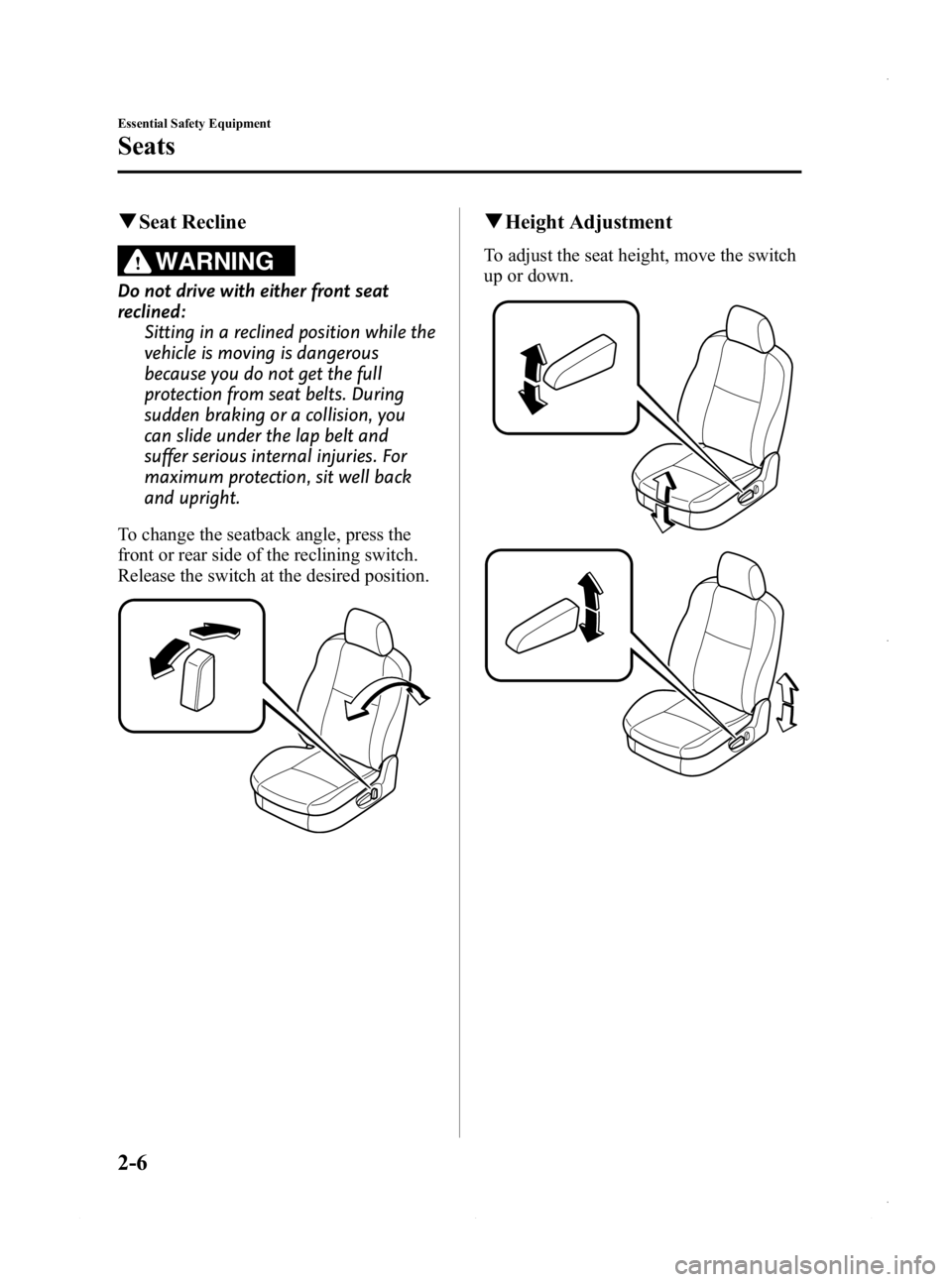 Essential Safety Equipment

Seats

▼Seat Recline

WARNING

Do not drive with either front seat reclined:

Sitting in a reclined position while the vehicle is moving is dangerous because you do not get the full protection from seat belts. During sudden braking or a collision, you can slide under the lap belt and suffer serious internal injuries. For maximum protection, sit well back and upright.

To change the seatback angle, press the front or rear side of the reclining switch. Release the switch at the desired position.

▼Height Adjustment

To adjust the seat height, move the switch up or down.

2-6

carmanualsonline.info