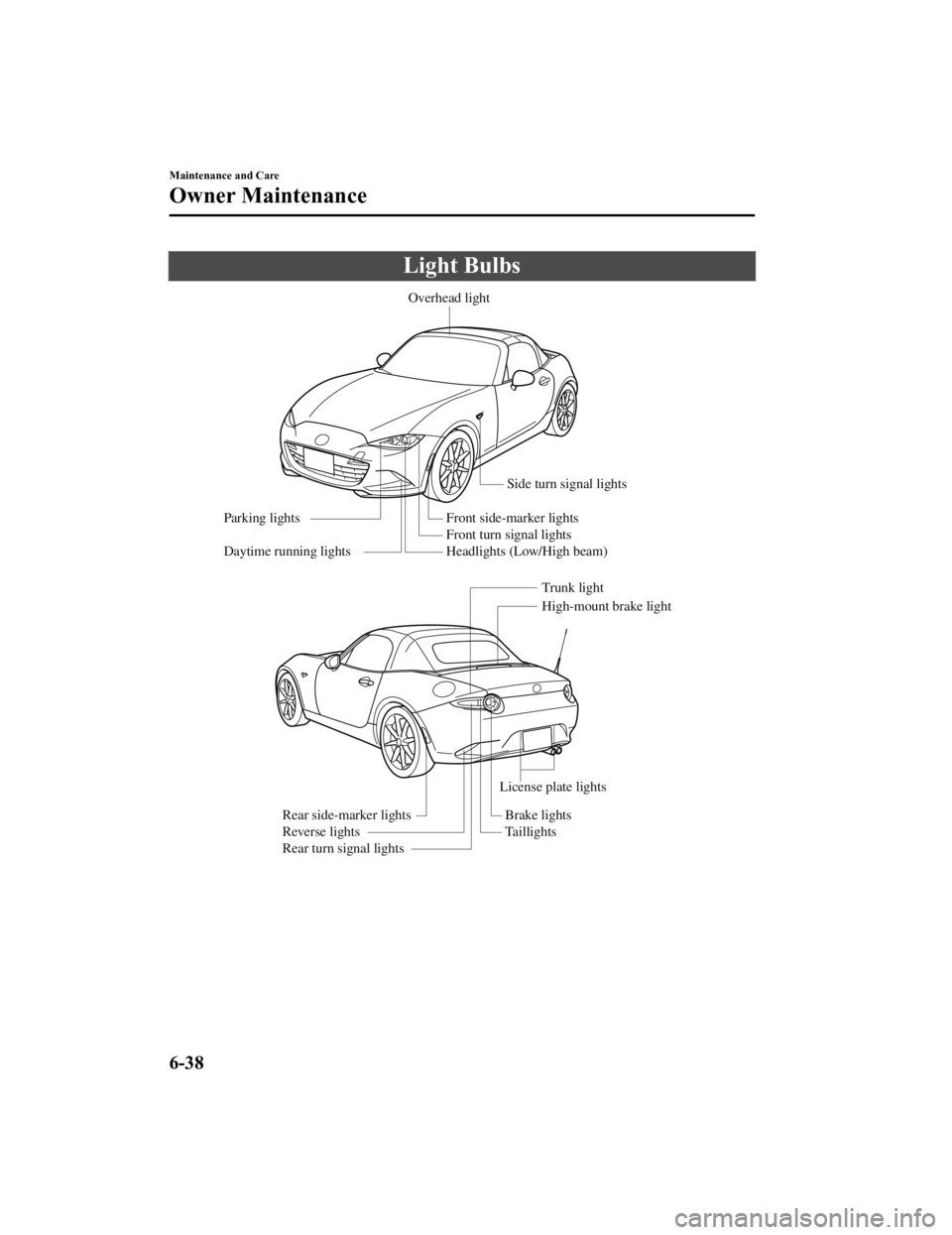 Maintenance and Care

Owner Maintenance

Light Bulbs

Overhead light

Side turn signal lights

Parking lights

Front side-marker lights

Front turn signal lights

Daytime running lights

Headlights (Low/High beam)

Trunk light

High-mount brake light

License plate lights

Rear side-marker lights

Brake lights

Reverse lights

Taillights

Rear turn signal lights

6-38

carmanualsonline.info