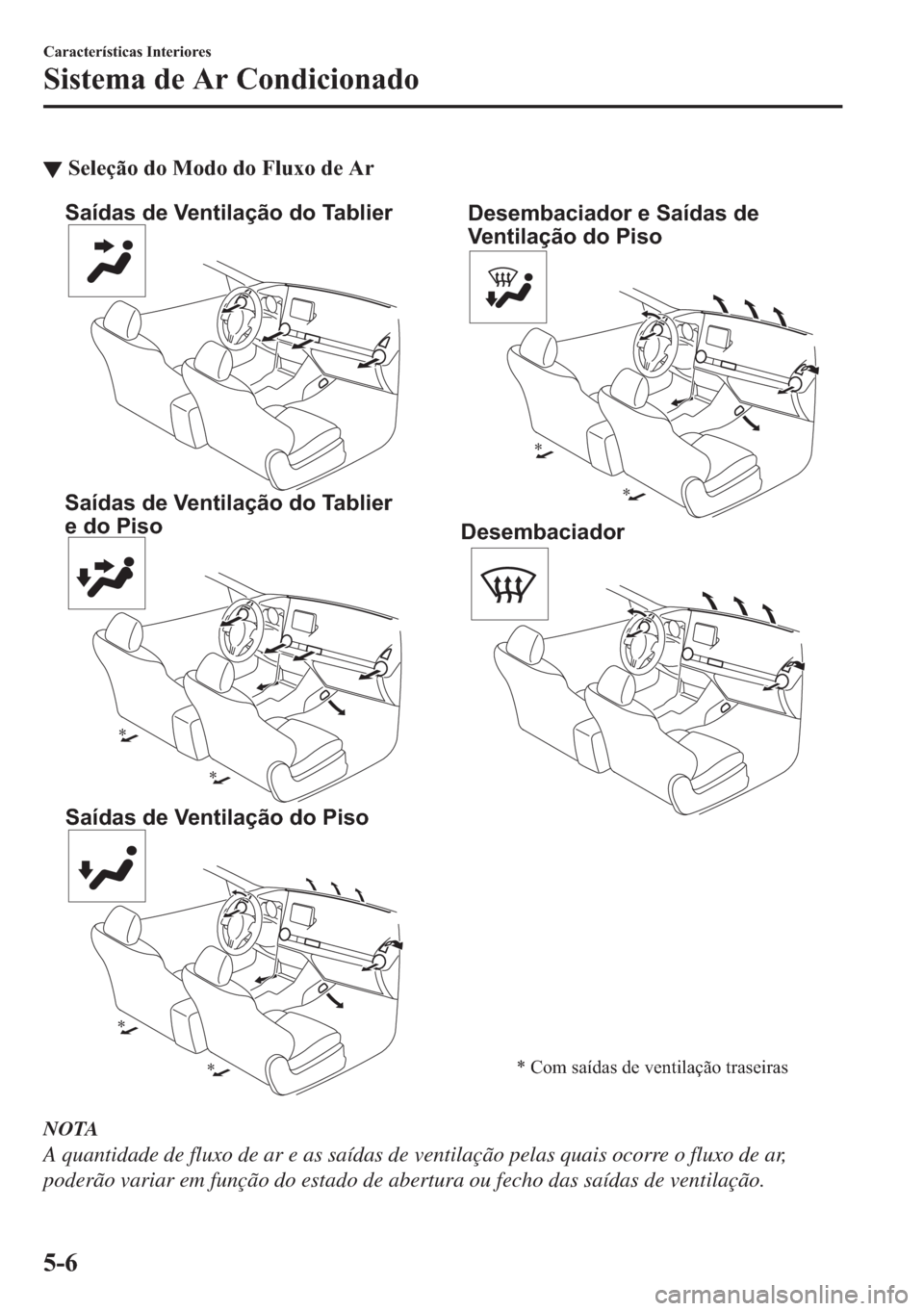 Características Interiores

Sistema de Ar Condicionado

▼ Seleção do Modo do Fluxo de Ar

Saídas de Ventilação do Tablier

Saídas de Ventilação do Tablier e do Piso

*

*

Saídas de Ventilação do Piso

*

*

Desembaciador e Saídas de Ventilação do Piso

*

*

Desembaciador

* Com saídas de ventilação traseiras

NOTA

A quantidade de fluxo de ar e as saídas de ventilação pelas quais ocorre o fluxo de ar, poderão variar em função do estado de abertura ou fecho das saídas de ventilação.

5-6

carmanualsonline.info