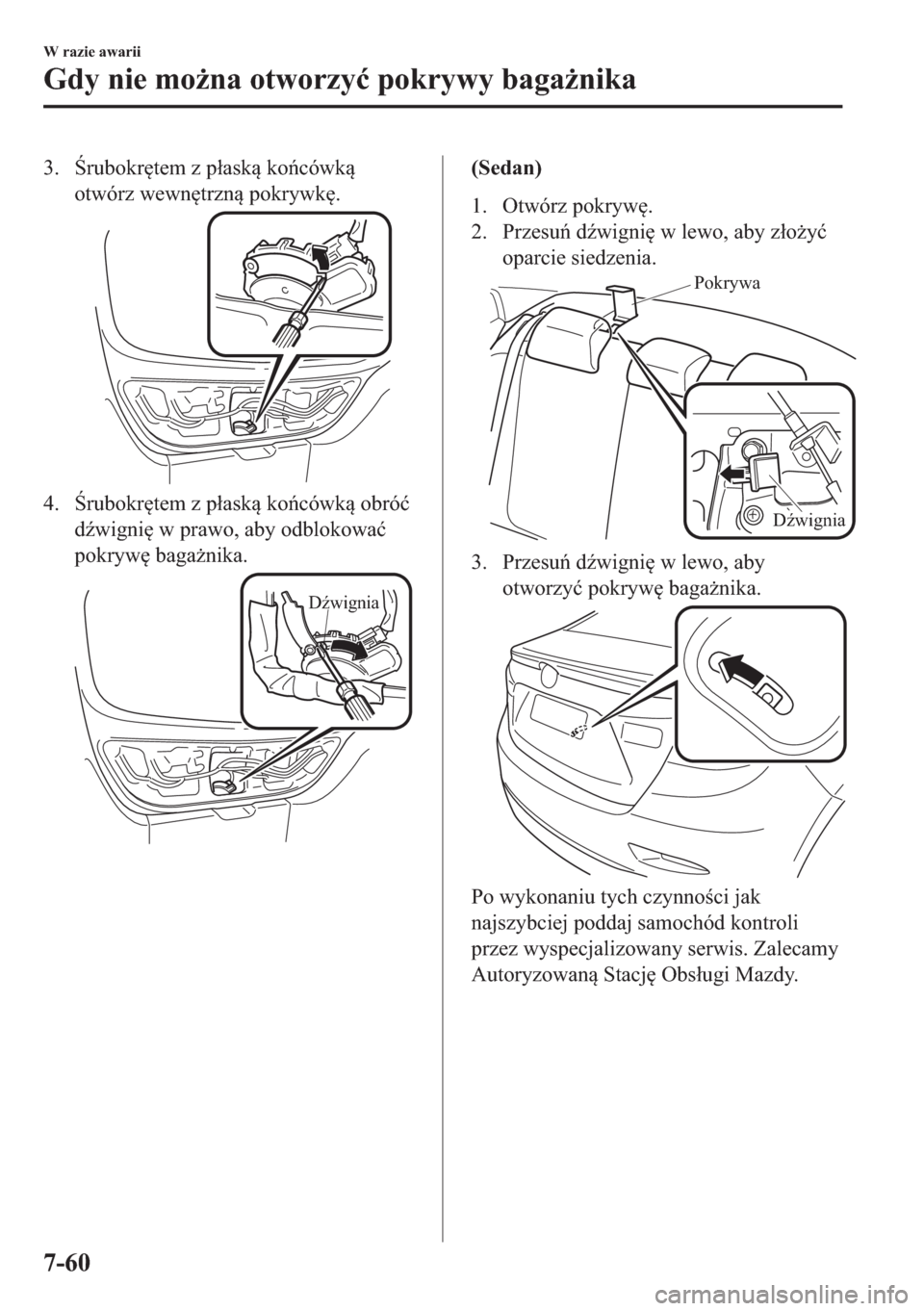 W razie awarii

Gdy nie można otworzyć pokrywy bagażnika

3. Śrubokrętem z płaską końcówką otwórz wewnętrzną pokrywkę.

4. Śrubokrętem z płaską końcówką obróć dźwignię w prawo, aby odblokować pokrywę bagażnika.

Dźwignia

(Sedan)

1. Otwórz pokrywę.
2. Przesuń dźwignię w lewo, aby złożyć oparcie siedzenia.

Pokrywa

Dźwignia

3. Przesuń dźwignię w lewo, aby otworzyć pokrywę bagażnika.

Po wykonaniu tych czynności jak najszybciej poddaj samochód kontroli przez wyspecjalizowany serwis. Zalecamy Autoryzowaną Stację Obsługi Mazdy.

7-60

carmanualsonline.info