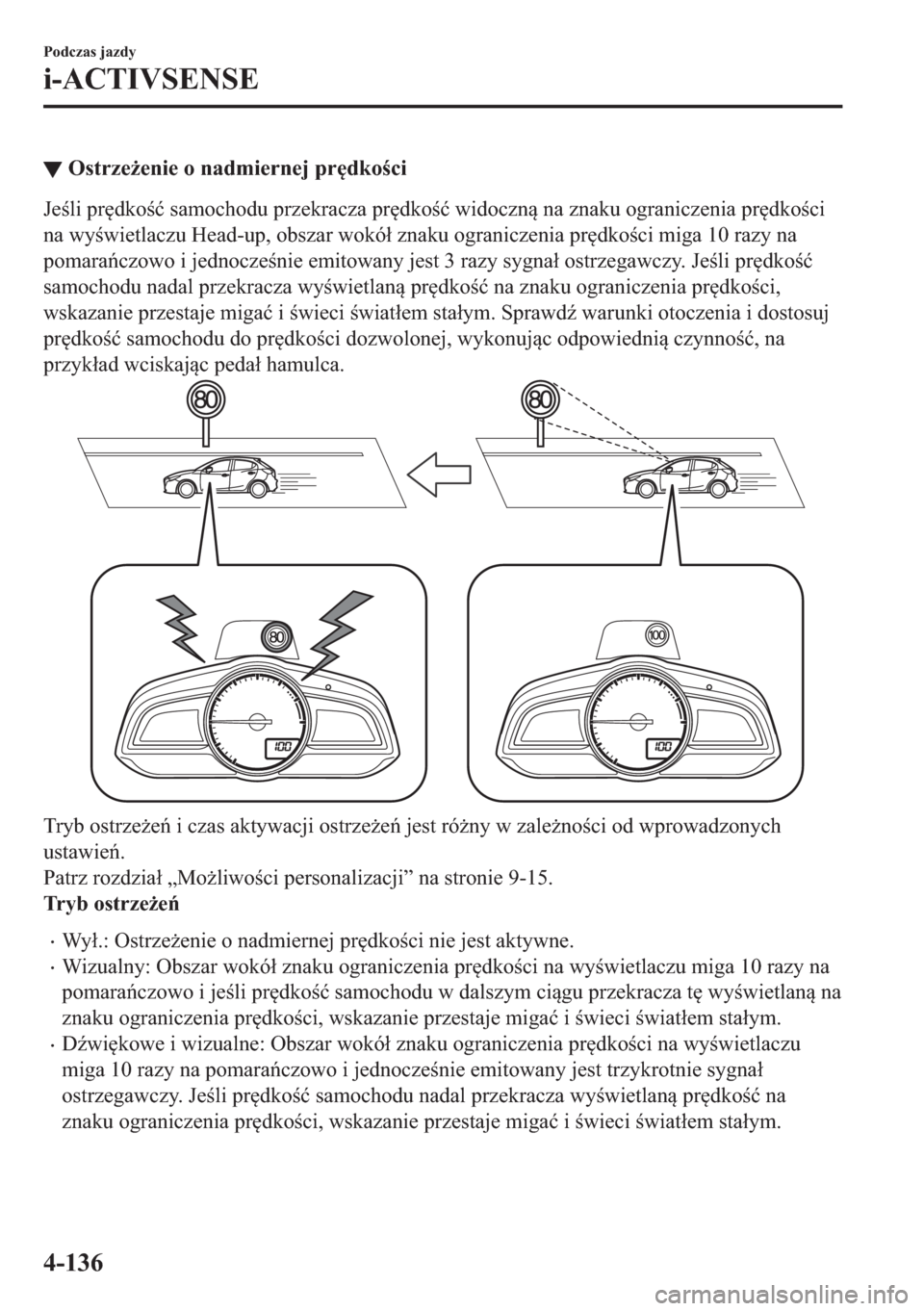 Podczas jazdy

i-ACTIVSENSE

▼ Ostrzeżenie o nadmiernej prędkości

Jeśli prędkość samochodu przekracza prędkość widoczną na znaku ograniczenia prędkości na wyświetlaczu Head-up, obszar wokół znaku ograniczenia prędkości miga 10 razy na pomarańczowo i jednocześnie emitowany jest 3 razy sygnał ostrzegawczy. Jeśli prędkość samochodu nadal przekracza wyświetlaną prędkość na znaku ograniczenia prędkości, wskazanie przestaje migać i świeci światłem stałym. Sprawdź warunki otoczenia i dostosuj prędkość samochodu do prędkości dozwolonej, wykonując odpowiednią czynność, na przykład wciskając pedał hamulca.

80

80

80

100

100

100

Tryb ostrzeżeń i czas aktywacji ostrzeżeń jest różny w zależności od wprowadzonych ustawień.
Patrz rozdział „Możliwości personalizacji” na stronie 9-15.

Tryb ostrzeżeń

· Wył.: Ostrzeżenie o nadmiernej prędkości nie jest aktywne.
· Wizualny: Obszar wokół znaku ograniczenia prędkości na wyświetlaczu miga 10 razy na pomarańczowo i jeśli prędkość samochodu w dalszym ciągu przekracza tę wyświetlaną na znaku ograniczenia prędkości, wskazanie przestaje migać i świeci światłem stałym.
· Dźwiękowe i wizualne: Obszar wokół znaku ograniczenia prędkości na wyświetlaczu miga 10 razy na pomarańczowo i jednocześnie emitowany jest trzykrotnie sygnał ostrzegawczy. Jeśli prędkość samochodu nadal przekracza wyświetlaną prędkość na znaku ograniczenia prędkości, wskazanie przestaje migać i świeci światłem stałym.

4-136

carmanualsonline.info