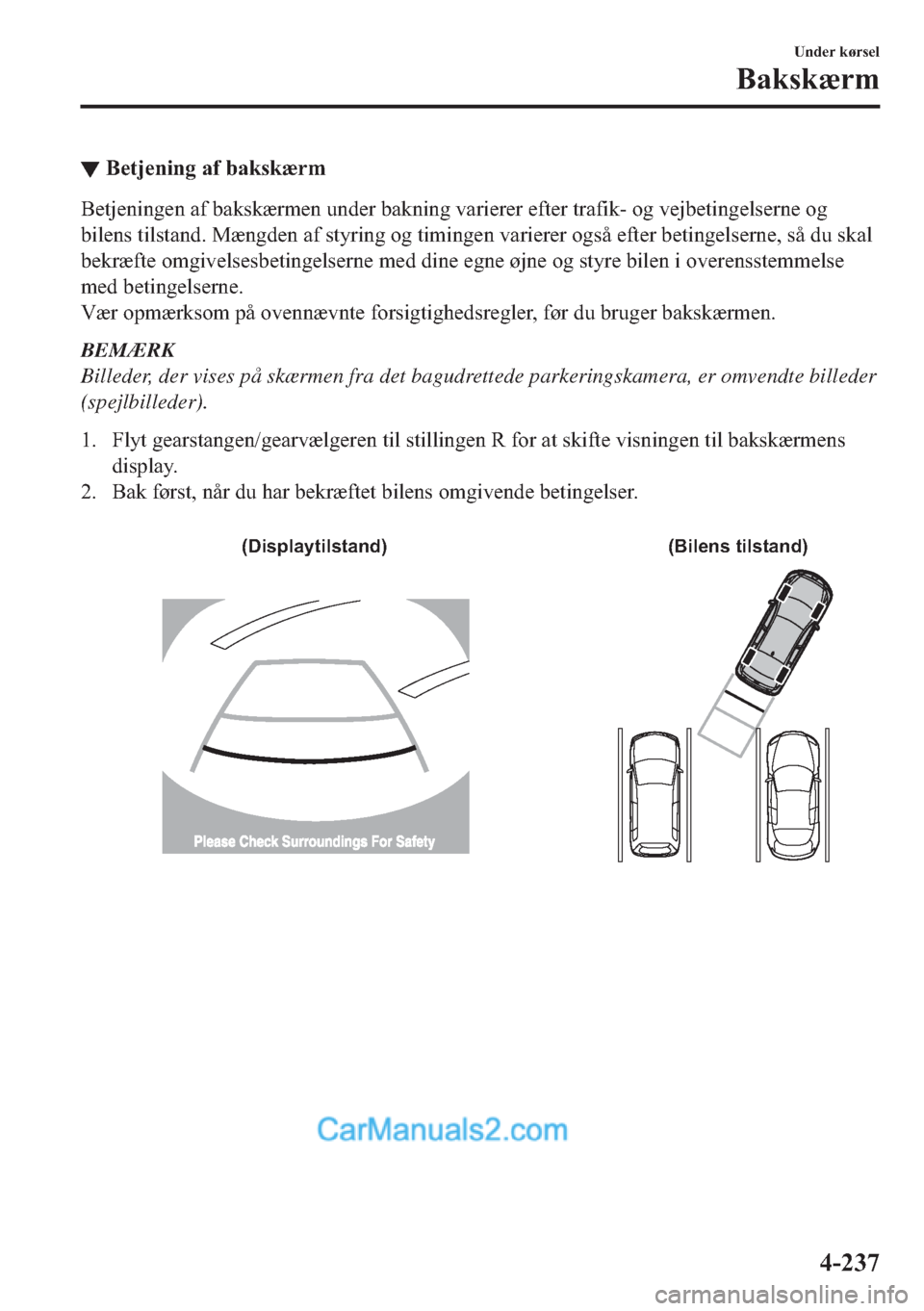 Under kørsel
Bakskærm

▼ Betjening af bakskærm

Betjeningen af bakskærmen under bakning varierer efter trafik- og vejbetingelserne og bilens tilstand. Mængden af styring og timingen varierer også efter betingelserne, så du skal bekræfte omgivelsesbetingelserne med dine egne øjne og styre bilen i overensstemmelse med betingelserne.
Vær opmærksom på ovennævnte forsigtighedsregler, før du bruger bakskærmen.

BEMÆRK
Billeder, der vises på skærmen fra det bagudrettede parkeringskamera, er omvendte billeder (spejlbilleder).

1. Flyt gearstangen/gearvælgeren til stillingen R for at skifte visningen til bakskærmens display.
2. Bak først, når du har bekræftet bilens omgivende betingelser.

(Displaytilstand)

Please Check Surroundings For Safety

(Bilens tilstand)

CarManuals2.com

4-237

carmanualsonline.info