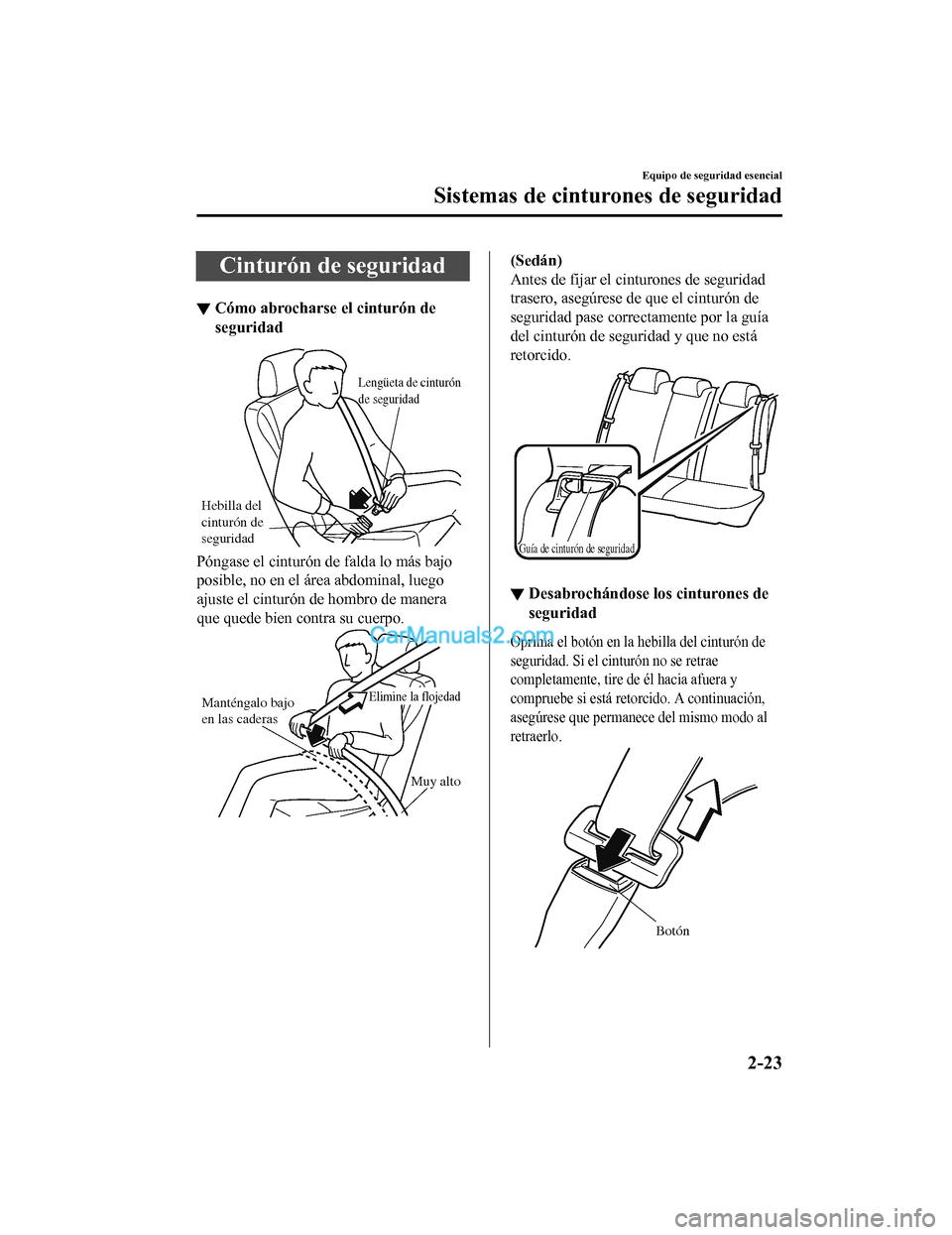 Equipo de seguridad esencial

Sistemas de cinturones de seguridad

Cinturón de seguridad

▼ Cómo abrocharse el cinturón de seguridad

Lengüeta de cinturón de seguridad

Hebilla del cinturón de seguridad

Póngase el cinturón de falda lo más bajo posible, no en el área abdominal, luego ajuste el cinturón de hombro de manera que quede bien contra su cuerpo.

CarManuals2.com

Manténgalo bajo en las caderas

Elimine la flojedad

Muy alto

(Sedán)
Antes de fijar el cinturones de seguridad trasero, asegúrese de que el cinturón de seguridad pase correctamente por la guía del cinturón de seguridad y que no está retorcido.

Guía de cinturón de seguridad

▼ Desabrochándose los cinturones de seguridad

Oprima el botón en la hebilla del cinturón de seguridad. Si el cinturón no se retrae completamente, tire de él hacia afuera y compruebe si está retorcido. A continuación, asegúrese que permanece del mismo modo al retraerlo.

Botón

2-23

carmanualsonline.info