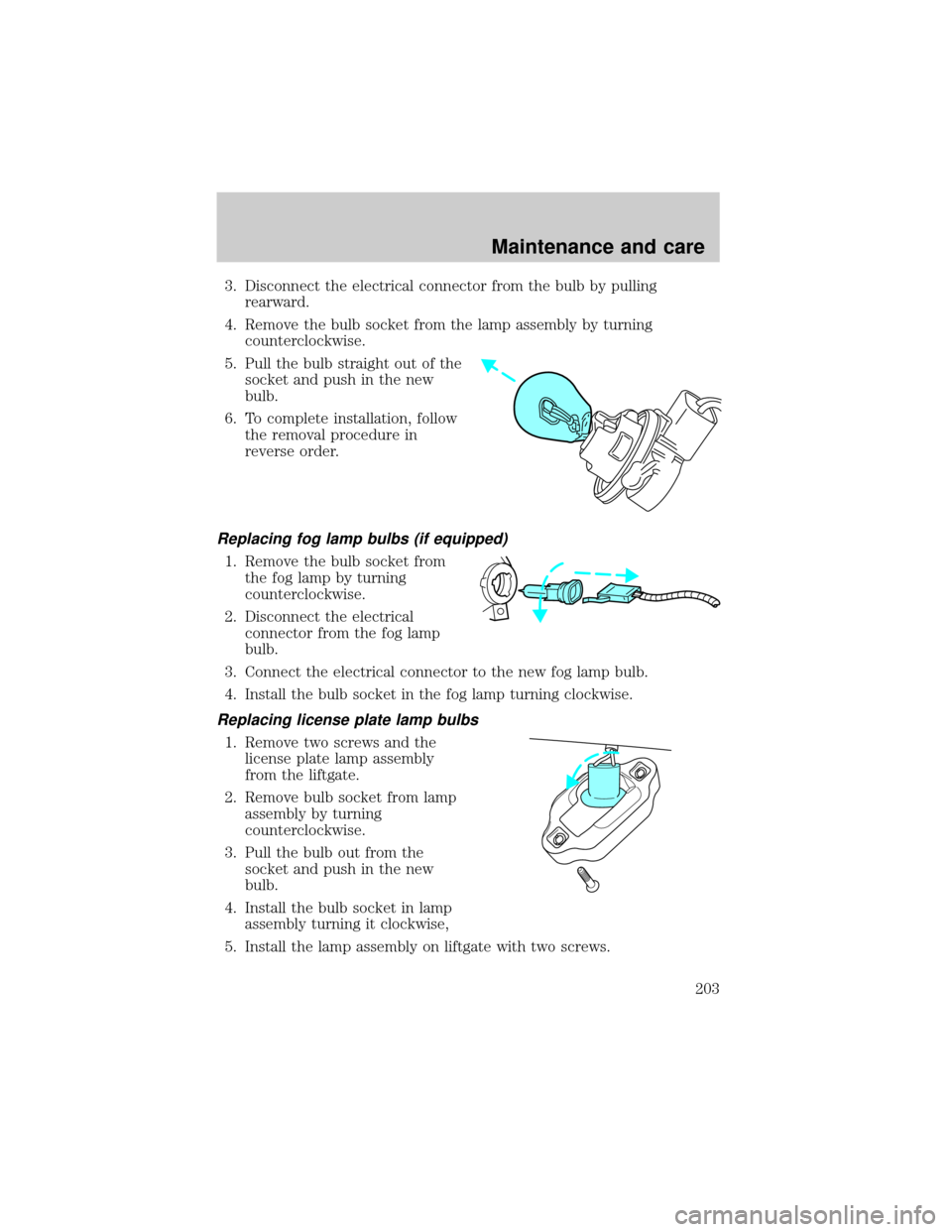 Maintenance and care

3. Disconnect the electrical connector from the bulb by pulling rearward.

4. Remove the bulb socket from the lamp assembly by turning counterclockwise.

5. Pull the bulb straight out of the socket and push in the new bulb.

6. To complete installation, follow the removal procedure in reverse order.

Replacing fog lamp bulbs (if equipped)

1. Remove the bulb socket from the fog lamp by turning counterclockwise.

2. Disconnect the electrical connector from the fog lamp bulb.

3. Connect the electrical connector to the new fog lamp bulb.

4. Install the bulb socket in the fog lamp turning clockwise.

Replacing license plate lamp bulbs

1. Remove two screws and the license plate lamp assembly from the liftgate.

2. Remove bulb socket from lamp assembly by turning counterclockwise.

3. Pull the bulb out from the socket and push in the new bulb.

4. Install the bulb socket in lamp assembly turning it clockwise,

5. Install the lamp assembly on liftgate with two screws.

203

carmanualsonline.info