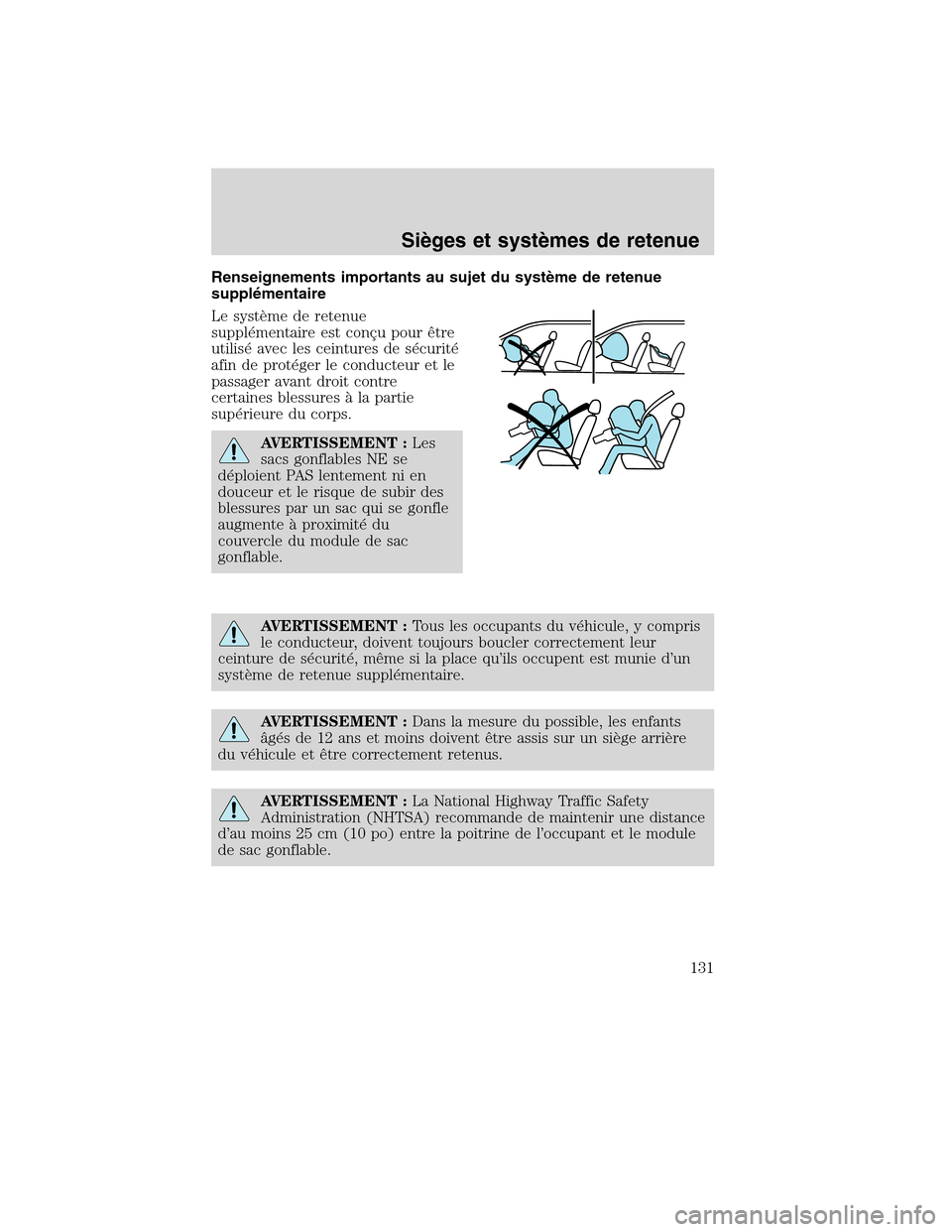 Sièges et systèmes de retenue

Renseignements importants au sujet du système de retenue supplémentaire

Le système de retenue supplémentaire est conçu pour être utilisé avec les ceintures de sécurité afin de protéger le conducteur et le passager avant droit contre certaines blessures à la partie supérieure du corps.

AVERTISSEMENT : Les sacs gonflables NE se déploient PAS lentement ni en douceur et le risque de subir des blessures par un sac qui se gonfle augmente à proximité du couvercle du module de sac gonflable.

AVERTISSEMENT : Tous les occupants du véhicule, y compris le conducteur, doivent toujours boucler correctement leur ceinture de sécurité, même si la place qu'ils occupent est munie d'un système de retenue supplémentaire.

AVERTISSEMENT : Dans la mesure du possible, les enfants âgés de 12 ans et moins doivent être assis sur un siège arrière du véhicule et être correctement retenus.

AVERTISSEMENT : La National Highway Traffic Safety Administration (NHTSA) recommande de maintenir une distance d'au moins 25 cm (10 po) entre la poitrine de l'occupant et le module de sac gonflable.

131

carmanualsonline.info