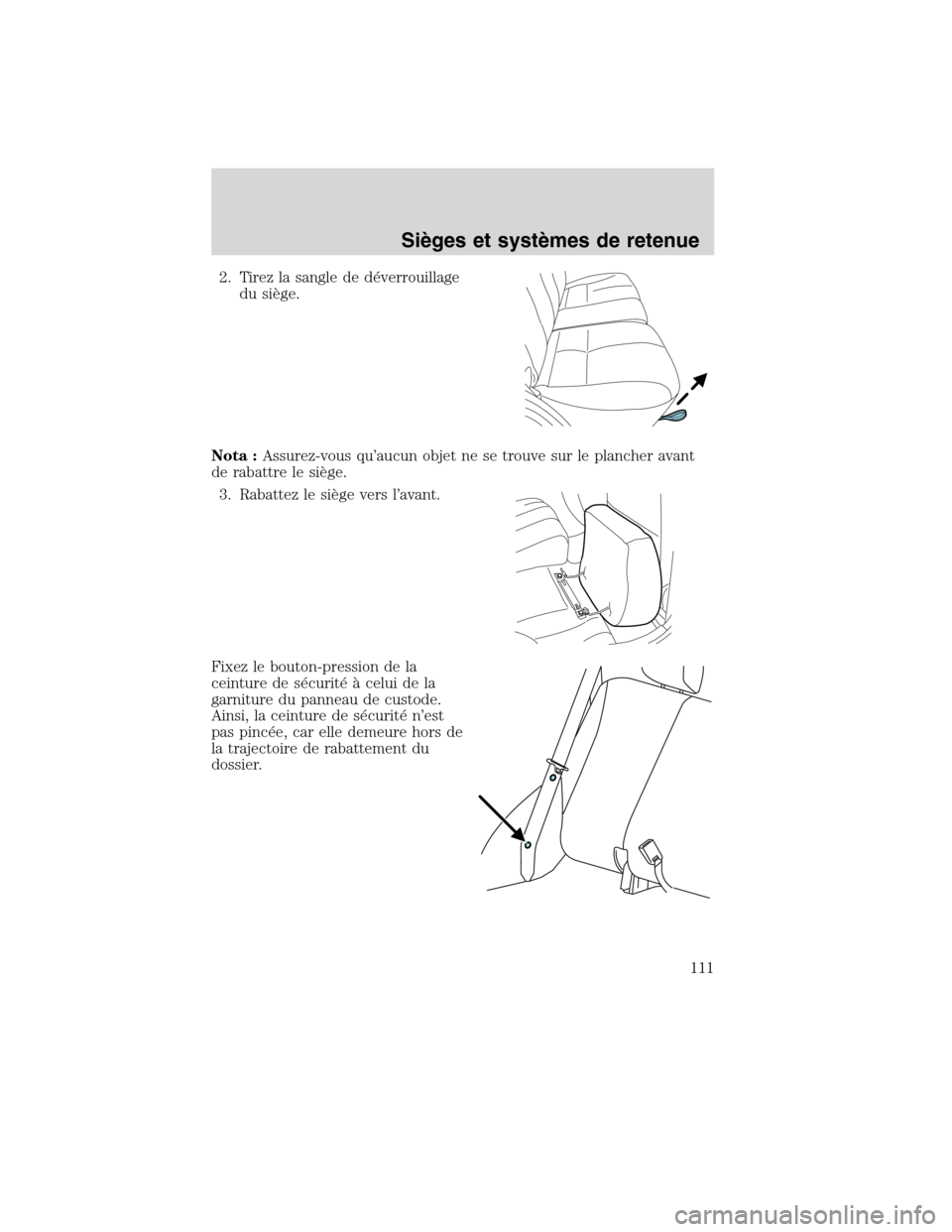 Sièges et systèmes de retenue

2. Tirez la sangle de déverrouillage du siège.

Nota : Assurez-vous qu'aucun objet ne se trouve sur le plancher avant de rabattre le siège.

3. Rabattez le siège vers l'avant.

Fixez le bouton-pression de la ceinture de sécurité à celui de la garniture du panneau de custode. Ainsi, la ceinture de sécurité n'est pas pincée, car elle demeure hors de la trajectoire de rabattement du dossier.

111

carmanualsonline.info