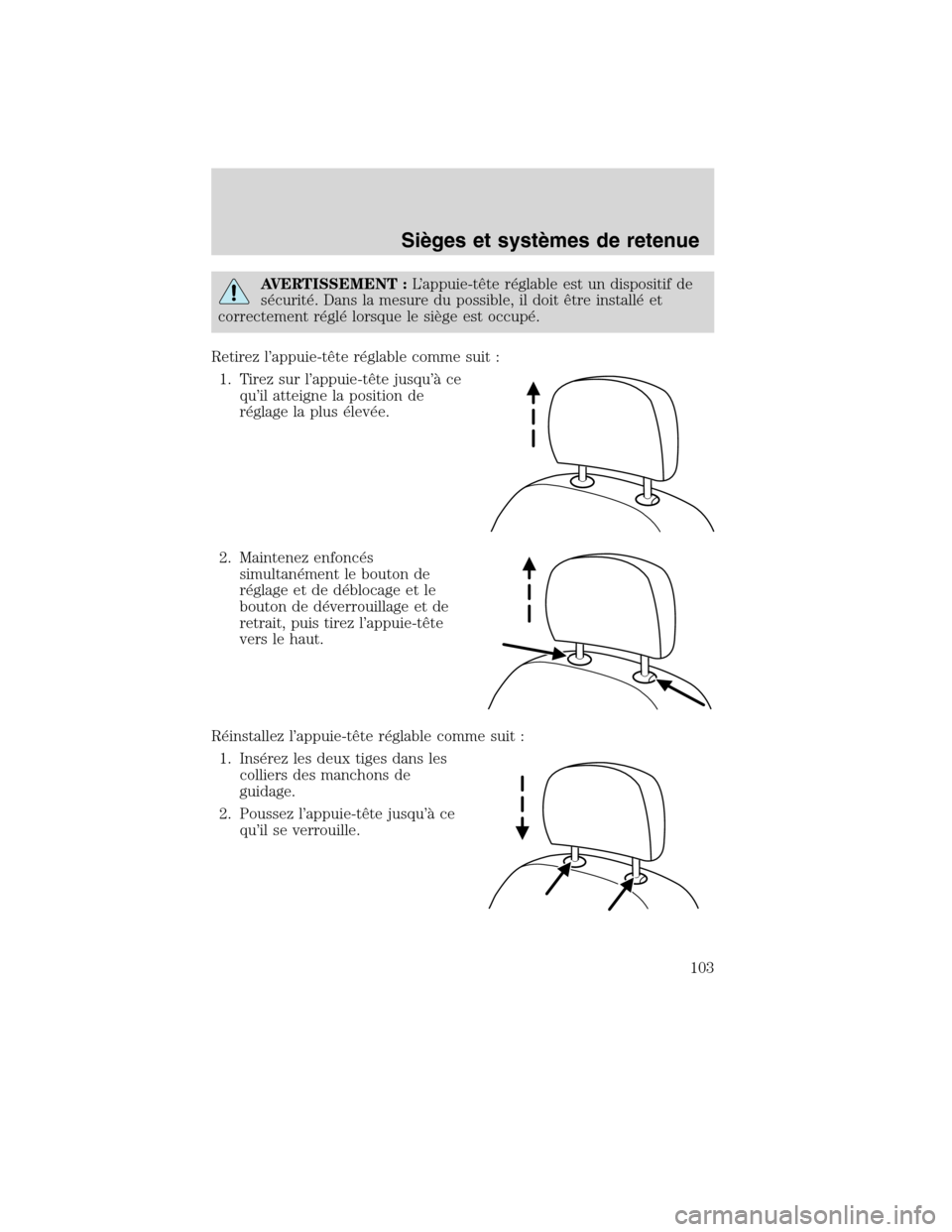 Sièges et systèmes de retenue

AVERTISSEMENT : L'appuie-tête réglable est un dispositif de sécurité. Dans la mesure du possible, il doit être installé et correctement réglé lorsque le siège est occupé.

Retirez l'appuie-tête réglable comme suit :

1. Tirez sur l'appuie-tête jusqu'à ce qu'il atteigne la position de réglage la plus élevée.

2. Maintenez enfoncés simultanément le bouton de réglage et de déblocage et le bouton de déverrouillage et de retrait, puis tirez l'appuie-tête vers le haut.

Réinstallez l'appuie-tête réglable comme suit :

1. Insérez les deux tiges dans les colliers des manchons de guidage.

2. Poussez l'appuie-tête jusqu'à ce qu'il se verrouille.

103

carmanualsonline.info