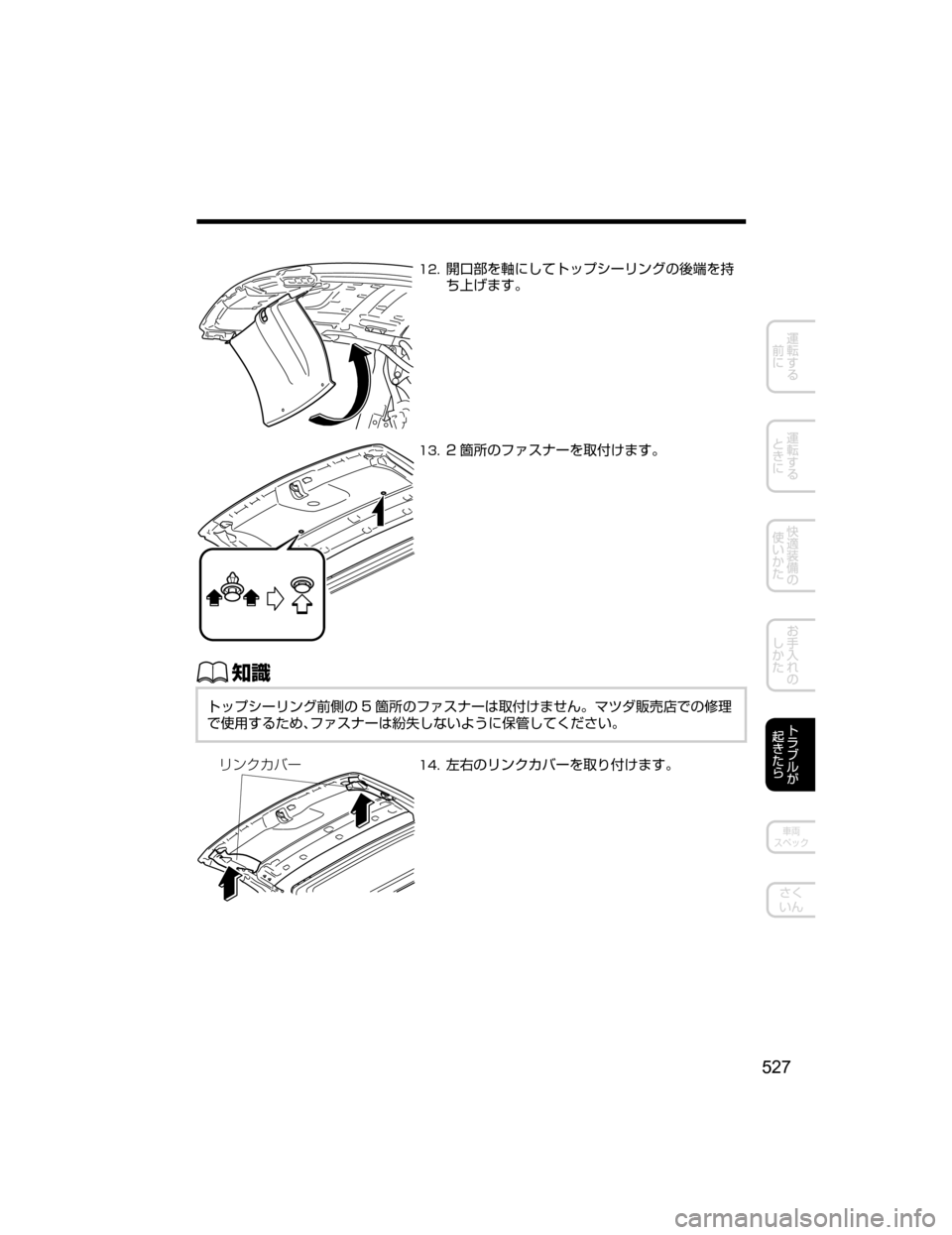 12. 開口部を軸にしてトップシーリングの後端を持ち上げます。

13. 2 箇所のファスナーを取付けます。

知識

トップシーリング前側の 5 箇所のファスナーは取付けません。マツダ販売店での修理で使用するため、ファスナーは紛失しないように保管してください。

リンクカバー

14. 左右のリンクカバーを取り付けます。

運転する前に

運転するときに

快適装備の使いかた

お手入れのしかた

トラブルが起きたら

車両スペック

さくいん

527

carmanualsonline.info