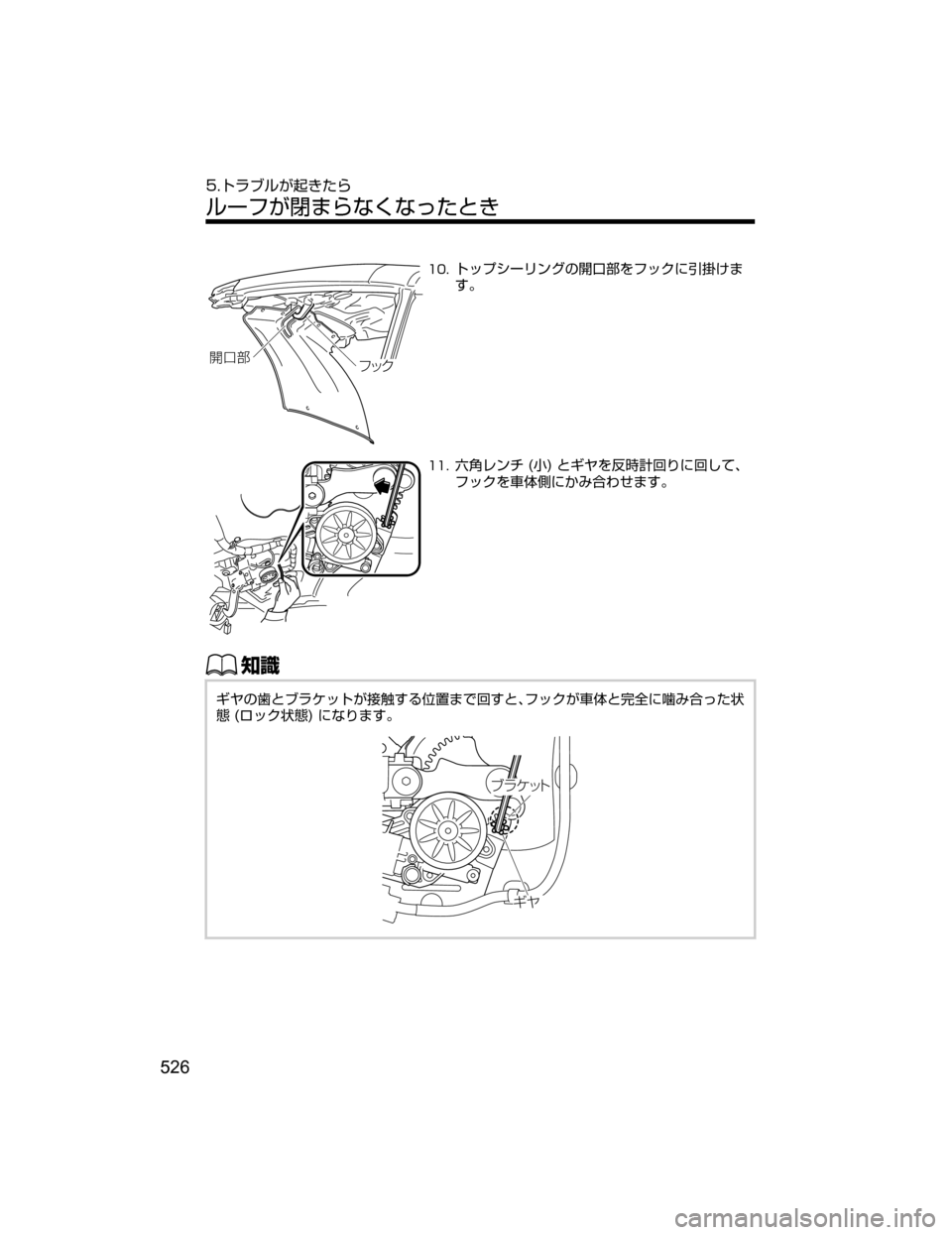 5.トラブルが起きたら
ルーフが閉まらなくなったとき

開口部
フック

10. トップシーリングの開口部をフックに引掛けます。

11. 六角レンチ (小) とギヤを反時計回りに回して、フックを車体側にかみ合わせます。

知識

ギヤの歯とブラケットが接触する位置まで回すと、フックが車体と完全に噛み合った状態 (ロック状態) になります。

ブラケット
ギヤ

526

carmanualsonline.info