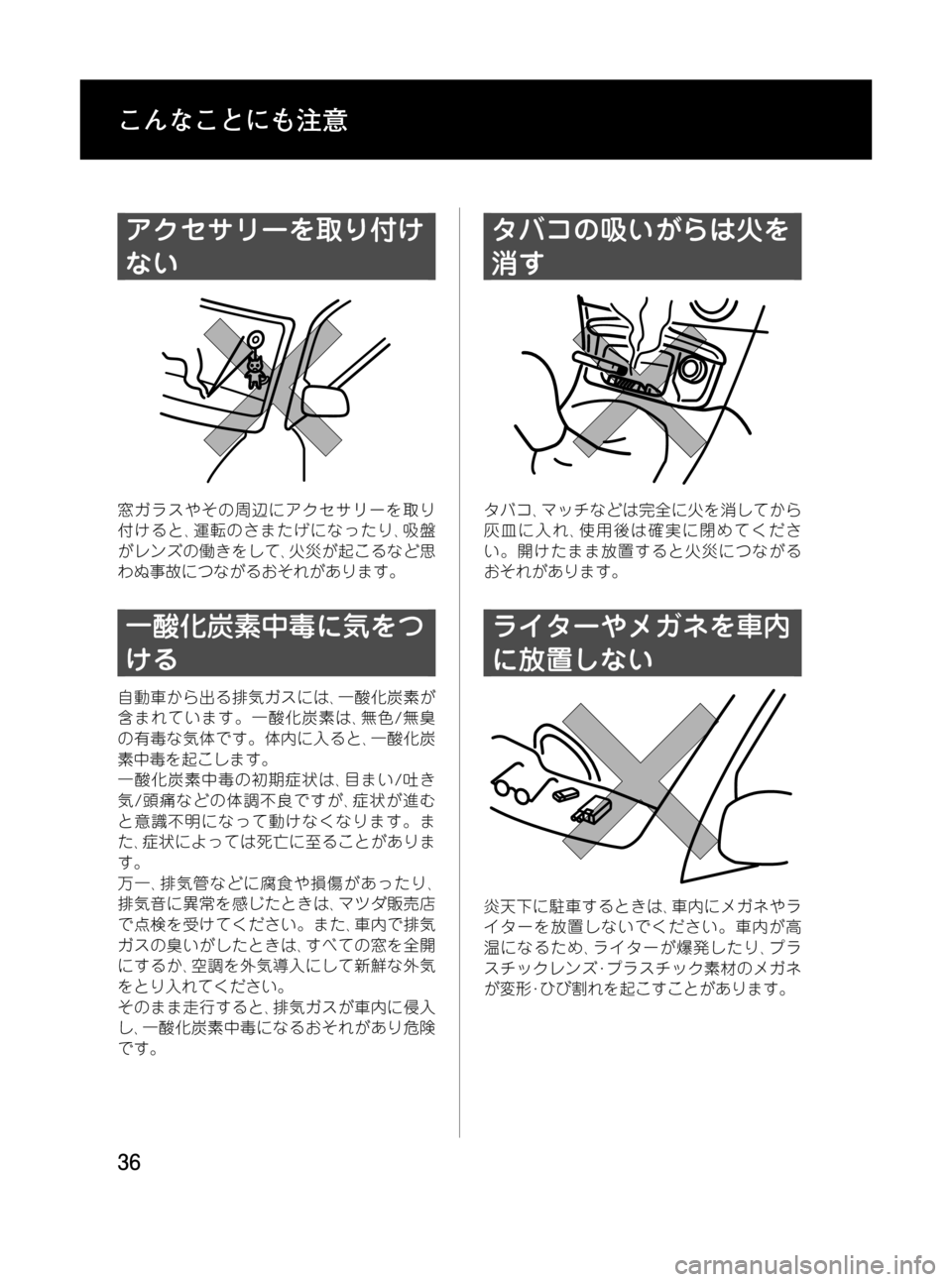 こんなことにも注意

アクセサリーを取り付けない

窓ガラスやその周辺にアクセサリーを取り付けると、運転のさまたげになったり、吸盤がレンズの働きをして、火災が起こるなど思わぬ事故につながるおそれがあります。

一酸化炭素中毒に気をつける

自動車から出る排気ガスには、一酸化炭素が含まれています。一酸化炭素は、無色/無臭の有毒な気体です。体内に入ると、一酸化炭素中毒を起こします。
一酸化炭素中毒の初期症状は、目まい/吐き気/頭痛などの体調不良ですが、症状が進むと意識不明になって動けなくなります。また、症状によっては死亡に至ることがあります。
万一、排気管などに腐食や損傷があったり、排気音に異常を感じたときは、マツダ販売店で点検を受けてください。また、車内で排気ガスの臭いがしたときは、すべての窓を全開にするか、空調を外気導入にして新鮮な外気をとり入れてください。
そのまま走行すると、排気ガスが車内に侵入し、一酸化炭素中毒になるおそれがあり危険です。

タバコの吸いがらは火を消す

タバコ、マッチなどは完全に火を消してから灰皿に入れ、使用後は確実に閉めてください。開けたまま放置すると火災につながるおそれがあります。

ライターやメガネを車内に放置しない

炎天下に駐車するときは、車内にメガネやライターを放置しないでください。車内が高温になるため、ライターが爆発したり、プラスチックレンズ・プラスチック素材のメガネが変形・ひび割れを起こすことがあります。

36

carmanualsonline.info