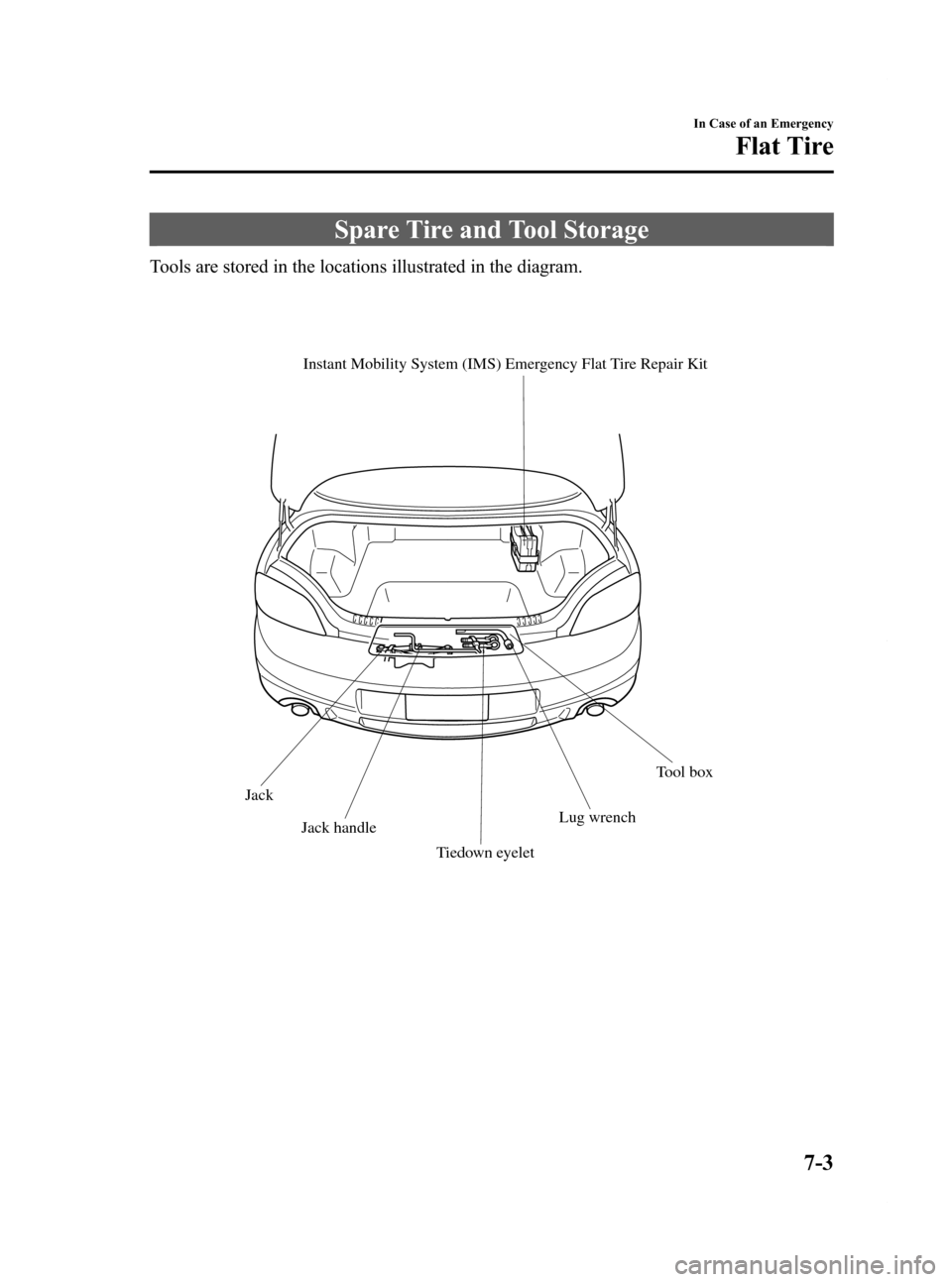 In Case of an Emergency

Flat Tire

Spare Tire and Tool Storage

Tools are stored in the locations illustrated in the diagram.

Instant Mobility System (IMS) Emergency Flat Tire Repair Kit

Tool box

Jack

Lug wrench

Jack handle

Tiedown eyelet

7-3

carmanualsonline.info