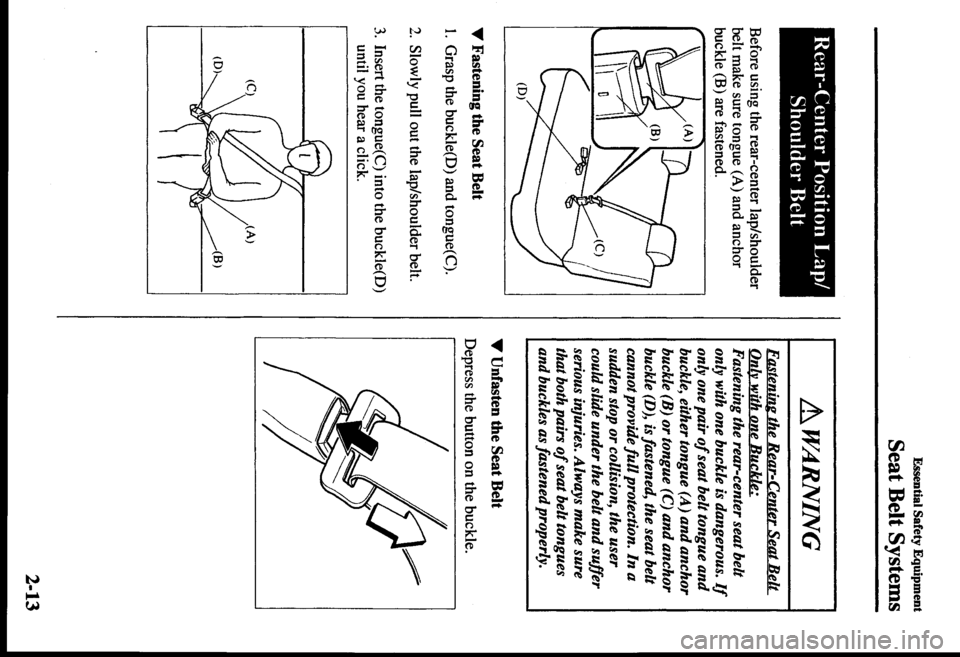 Essential Safety Equipment

Seat Belt Systems

Rear-Center Position Lap/Shoulder Belt

Before using the rear-center lap/shoulder belt make sure tongue (A) and anchor buckle (B) are fastened.

(A)
(B)
(C)
(D)

▼ Fastening the Seat Belt

1. Grasp the buckle(D) and tongue(C).

2. Slowly pull out the lap/shoulder belt.

3. Insert the tongue(C) into the buckle(D) until you hear a click.

(C)
(D)
(A)
(B)

⚠ WARNING

Fastening the Rear-Center Seat Belt Only with one Buckle:
Fastening the rear-center seat belt only with one buckle is dangerous. If only one pair of seat belt tongue and buckle, either tongue (A) and anchor buckle (B) or tongue (C) and anchor buckle (D), is fastened, the seat belt cannot provide full protection. In a sudden stop or collision, the user could slide under the belt and suffer serious injuries. Always make sure that both pairs of seat belt tongues and buckles as fastened properly.

▼ Unfasten the Seat Belt

Depress the button on the buckle.

2-13

carmanualsonline.info