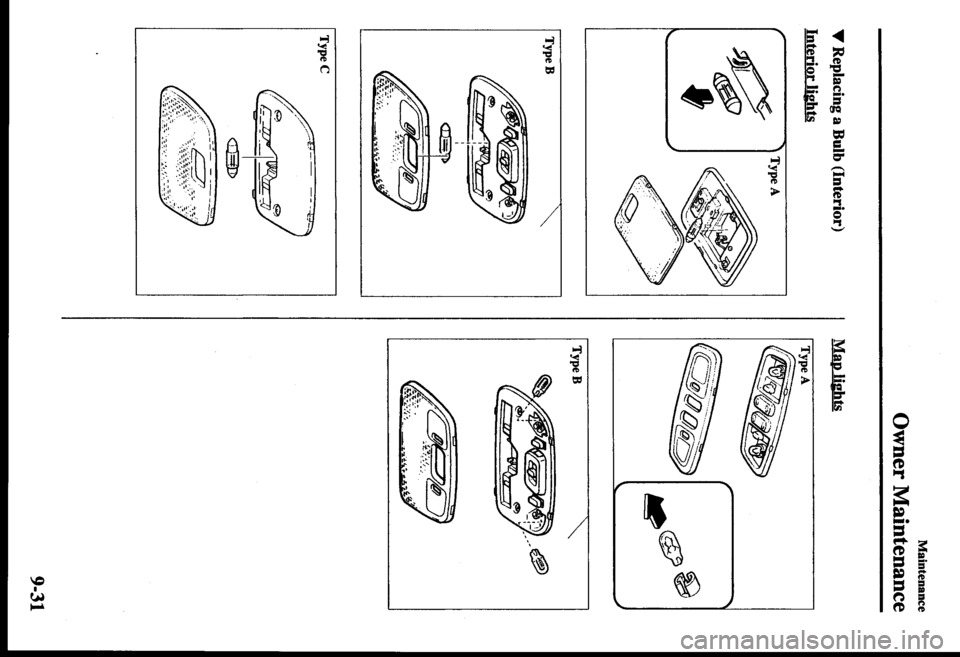 Maintenance

Owner Maintenance

▼ Replacing a Bulb (Interior)

Interior lights

Type A

Type B

Type C

Map lights

Type A

Type B

9-31

carmanualsonline.info