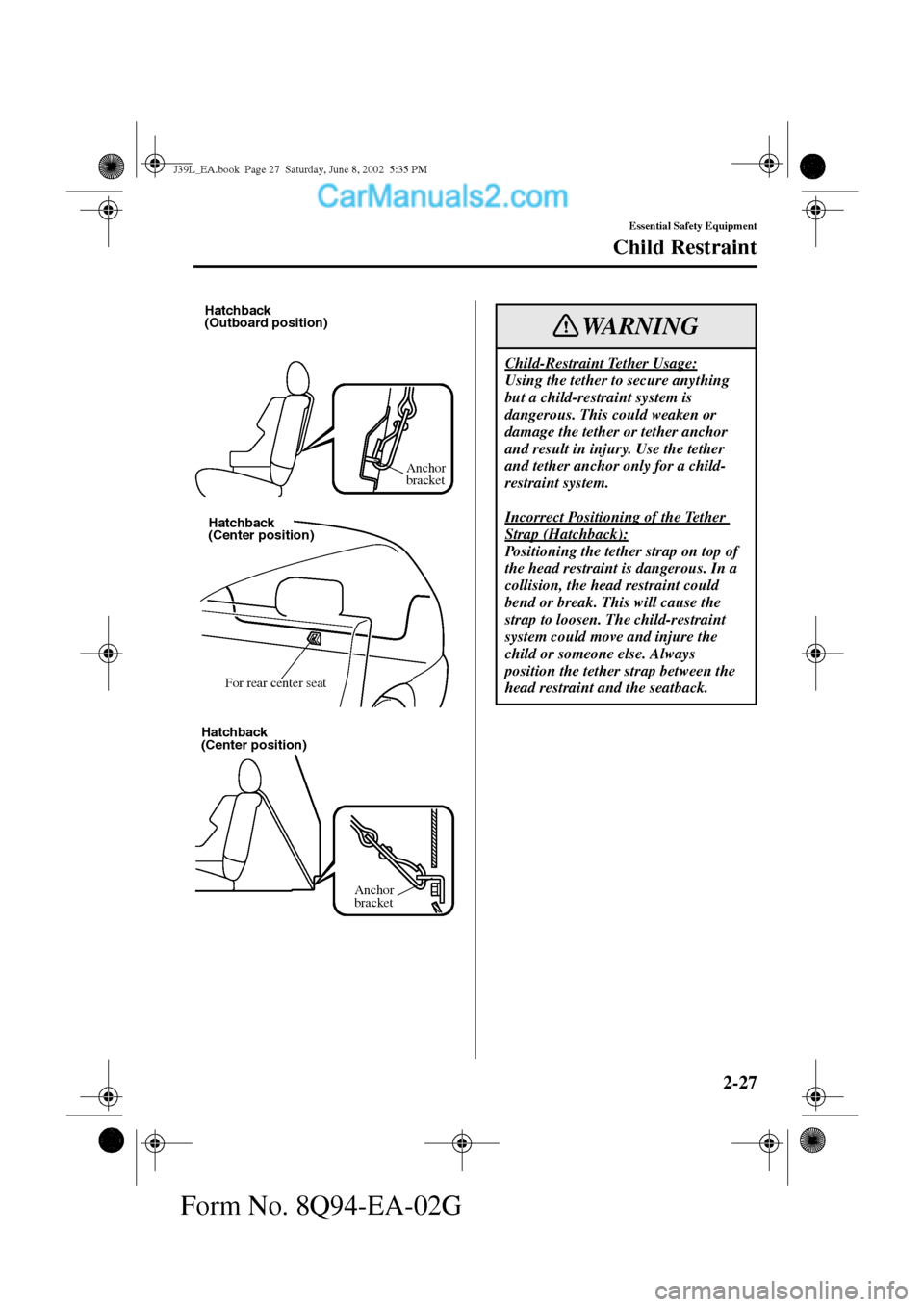 J39L_EA.book Page 27 Saturday, June 8, 2002 5:35 PM

CarManuals2.com

Essential Safety Equipment

Child Restraint

Hatchback
(Outboard position)

Anchor bracket

Hatchback
(Center position)

For rear center seat

Hatchback
(Center position)

Anchor bracket

WARNING

Child-Restraint Tether Usage:
Using the tether to secure anything but a child-restraint system is dangerous. This could weaken or damage the tether or tether anchor and result in injury. Use the tether and tether anchor only for a child-restraint system.

Incorrect Positioning of the Tether Strap (Hatchback):
Positioning the tether strap on top of the head restraint is dangerous. In a collision, the head restraint could bend or break. This will cause the strap to loosen. The child-restraint system could move and injure the child or someone else. Always position the tether strap between the head restraint and the seatback.

2-27

Form No. 8Q94-EA-02G

carmanualsonline.info