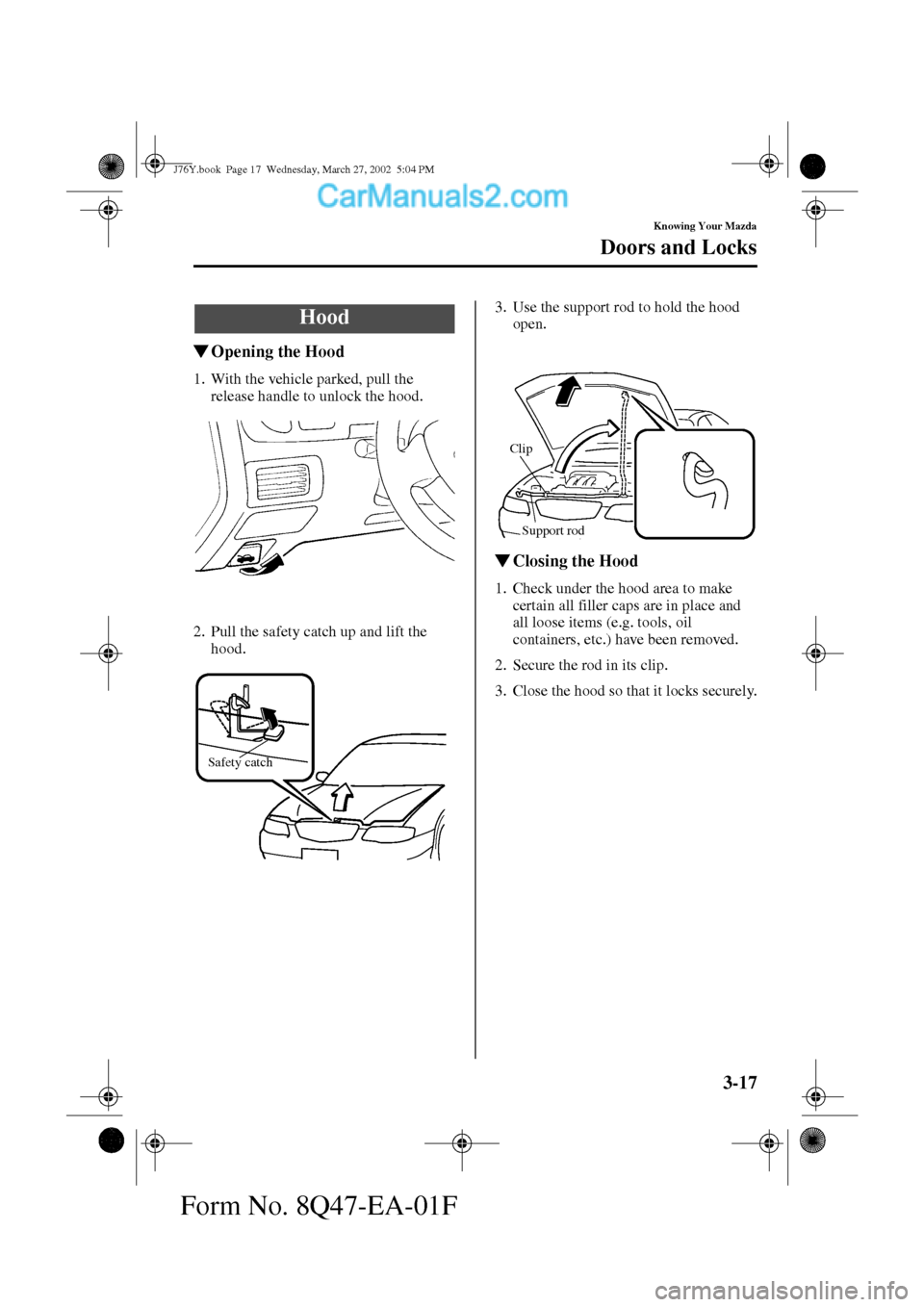 J76Y.book Page 17 Wednesday, March 27, 2002 5:04 PM

CarManuals2.com

Knowing Your Mazda

Doors and Locks

Hood

▼Opening the Hood

1. With the vehicle parked, pull the release handle to unlock the hood.

2. Pull the safety catch up and lift the hood.

Safety catch

3. Use the support rod to hold the hood open.

Clip

Support rod

▼Closing the Hood

1. Check under the hood area to make certain all filler caps are in place and all loose items (e.g. tools, oil containers, etc.) have been removed.

2. Secure the rod in its clip.

3. Close the hood so that it locks securely.

3-17

Form No. 8Q47-EA-01F

carmanualsonline.info