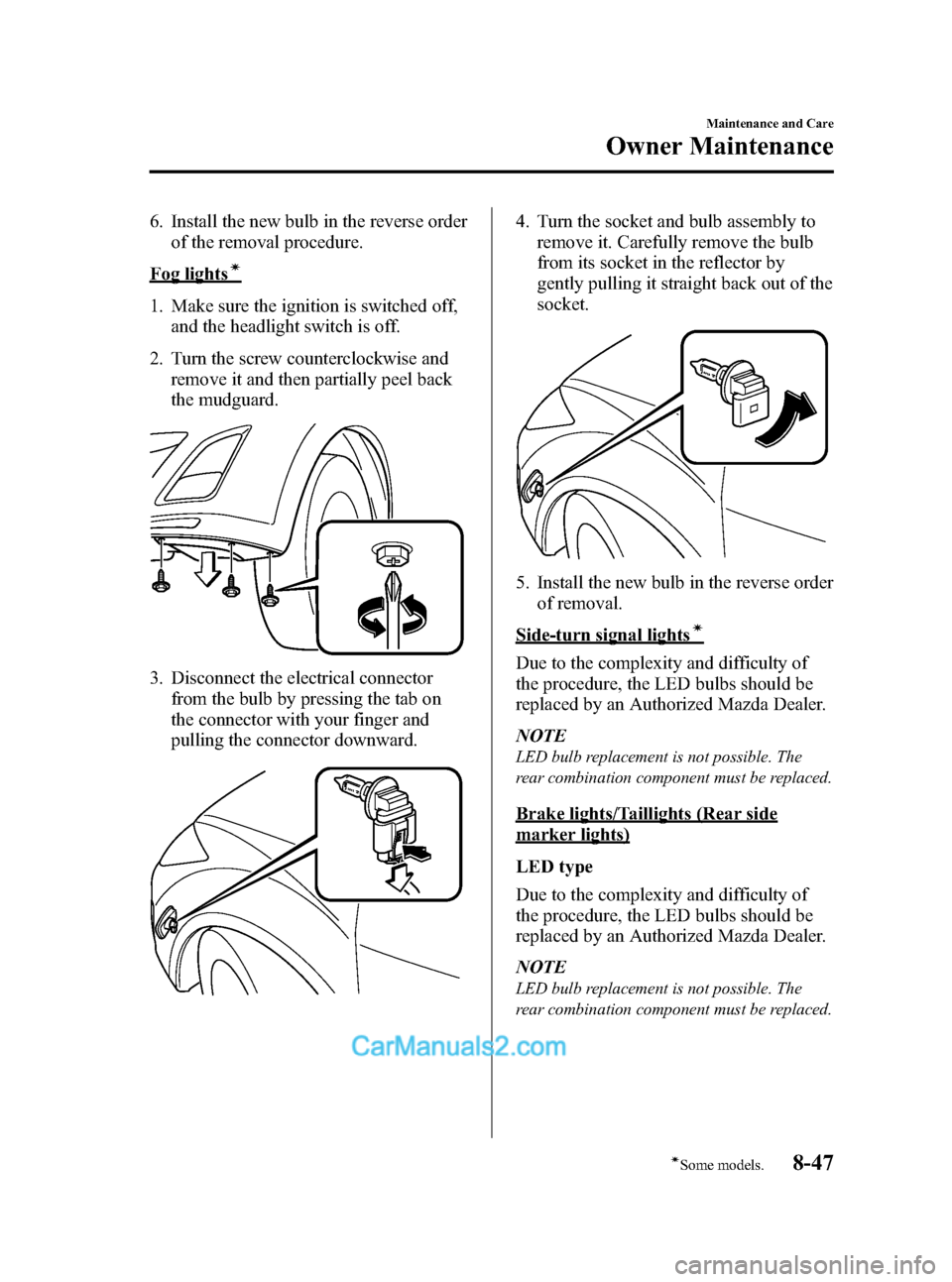 Maintenance and Care

Owner Maintenance

6. Install the new bulb in the reverse order of the removal procedure.

Fog lights*

1. Make sure the ignition is switched off, and the headlight switch is off.

2. Turn the screw counterclockwise and remove it and then partially peel back the mudguard.

3. Disconnect the electrical connector from the bulb by pressing the tab on the connector with your finger and pulling the connector downward.

4. Turn the socket and bulb assembly to remove it. Carefully remove the bulb from its socket in the reflector by gently pulling it straight back out of the socket.

5. Install the new bulb in the reverse order of removal.

Side-turn signal lights*

Due to the complexity and difficulty of the procedure, the LED bulbs should be replaced by an Authorized Mazda Dealer.

NOTE

LED bulb replacement is not possible. The rear combination component must be replaced.

Brake lights/Taillights (Rear side marker lights)

LED type

Due to the complexity and difficulty of the procedure, the LED bulbs should be replaced by an Authorized Mazda Dealer.

NOTE

LED bulb replacement is not possible. The rear combination component must be replaced.

CarManuals2.com

*Some models.

8-47

carmanualsonline.info