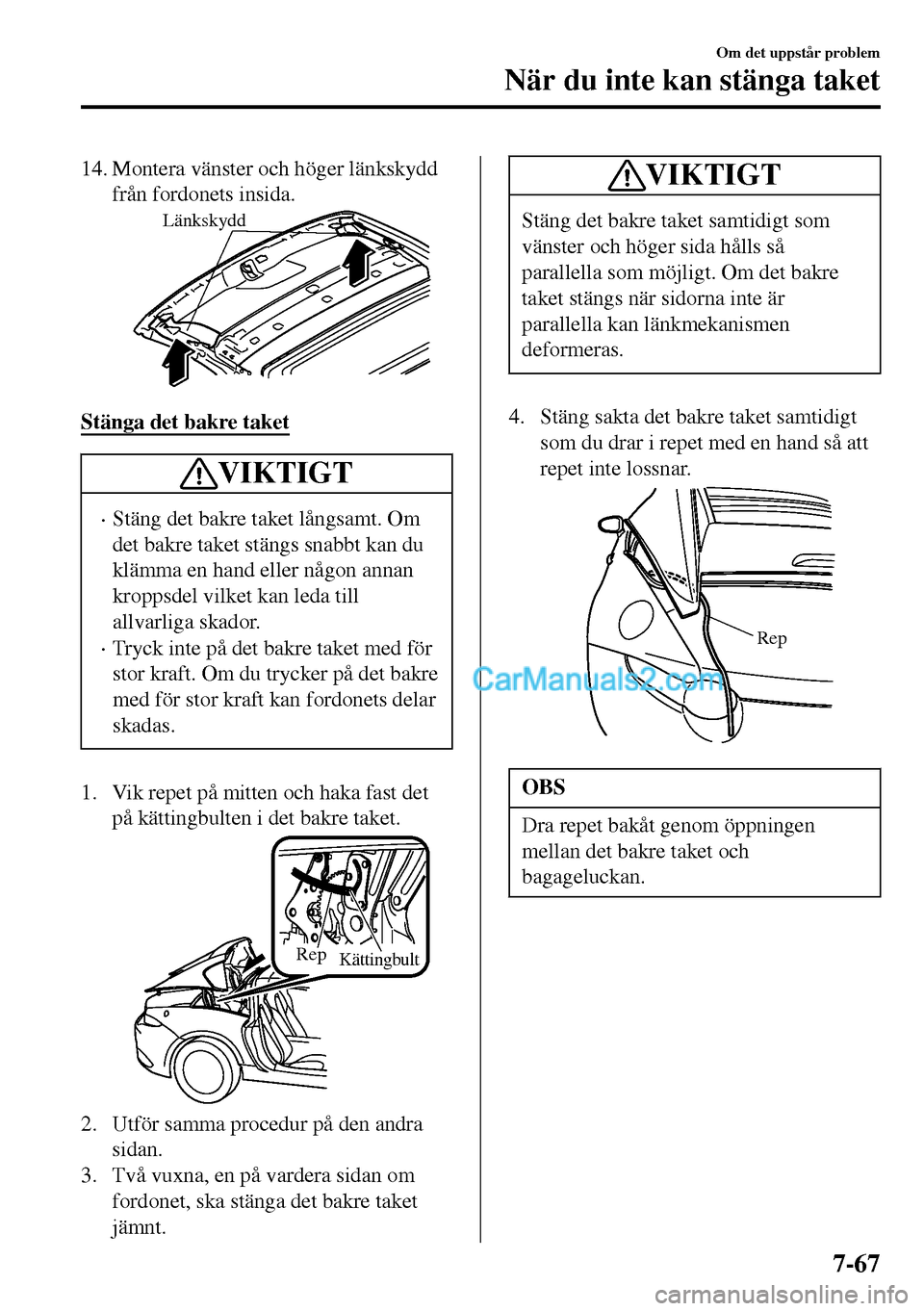 Om det uppstår problem
När du inte kan stänga taket

14. Montera vänster och höger länkskydd från fordonets insida.

Länkskydd

Stänga det bakre taket

VIKTIGT

· Stäng det bakre taket långsamt. Om det bakre taket stängs snabbt kan du klämma en hand eller någon annan kroppsdel vilket kan leda till allvarliga skador.
· Tryck inte på det bakre taket med för stor kraft. Om du trycker på det bakre med för stor kraft kan fordonets delar skadas.

1. Vik repet på mitten och haka fast det på kättingbulten i det bakre taket.

Rep Kättingbult

2. Utför samma procedur på den andra sidan.
3. Två vuxna, en på vardera sidan om fordonet, ska stänga det bakre taket jämnt.

VIKTIGT

Stäng det bakre taket samtidigt som vänster och höger sida hålls så parallella som möjligt. Om det bakre taket stängs när sidorna inte är parallella kan länkmekanismen deformeras.

4. Stäng sakta det bakre taket samtidigt som du drar i repet med en hand så att repet inte lossnar.

Rep

CarManuals2.com

OBS

Dra repet bakåt genom öppningen mellan det bakre taket och bagageluckan.

7-67

carmanualsonline.info