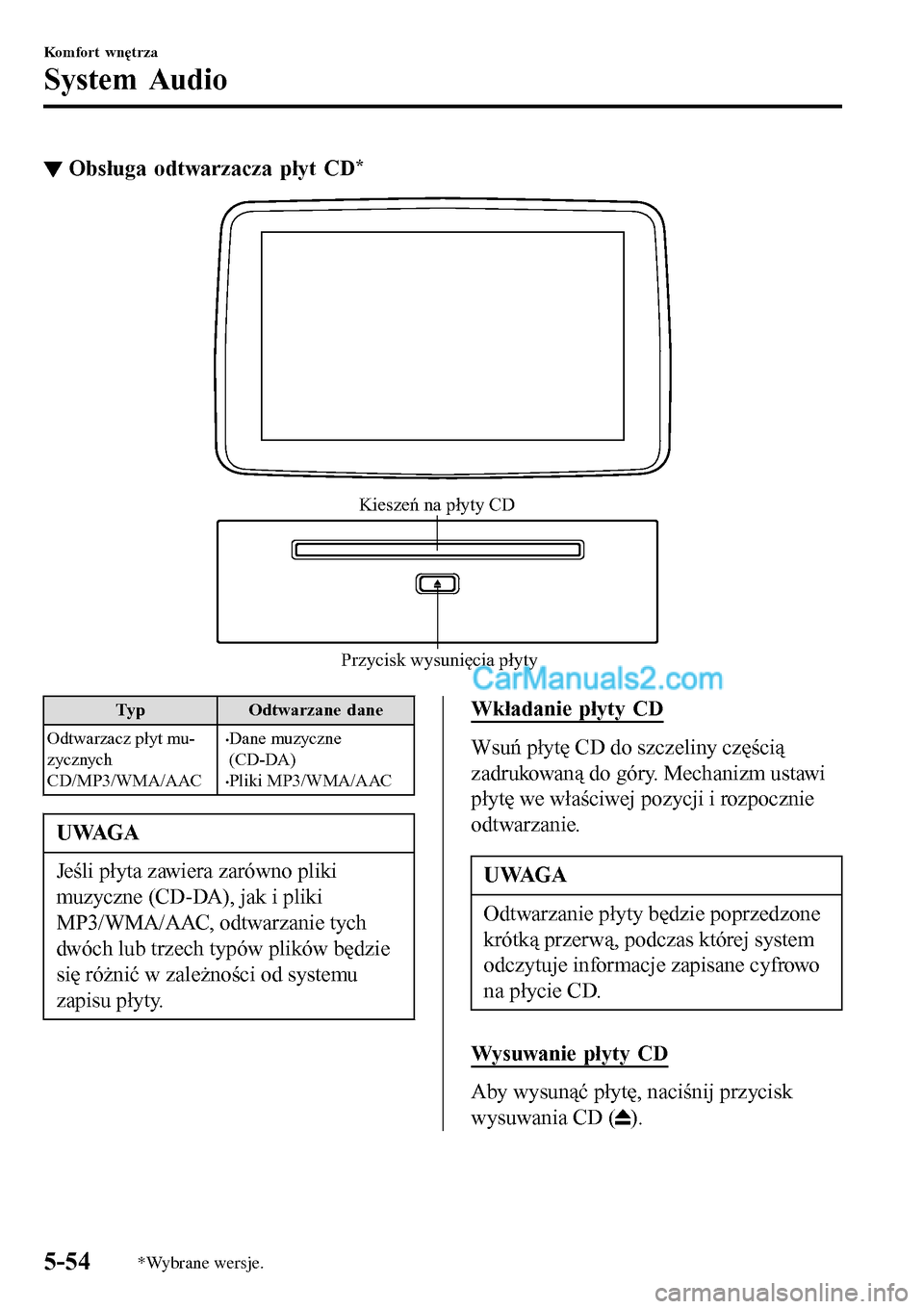 Komfort wnętrza

System Audio

▼ Obsługa odtwarzacza płyt CD*

Kieszeń na płyty CD

Przycisk wysunięcia płyty

CarManuals2.com

| Typ | Odtwarzane dane |
|---|---|
| Odtwarzacz płyt muzycznych CD/MP3/WMA/AAC | •Dane muzyczne (CD-DA) •Pliki MP3/WMA/AAC |

UWAGA

Jeśli płyta zawiera zarówno pliki muzyczne (CD-DA), jak i pliki MP3/WMA/AAC, odtwarzanie tych dwóch lub trzech typów plików będzie się różnić w zależności od systemu zapisu płyty.

Wkładanie płyty CD

Wsuń płytę CD do szczeliny częścią zadrukowaną do góry. Mechanizm ustawi płytę we właściwej pozycji i rozpocznie odtwarzanie.

UWAGA

Odtwarzanie płyty będzie poprzedzone krótką przerwą, podczas której system odczytuje informacje zapisane cyfrowo na płycie CD.

Wysuwanie płyty CD

Aby wysunąć płytę, naciśnij przycisk wysuwania CD (⏏).

5-54 *Wybrane wersje.

carmanualsonline.info